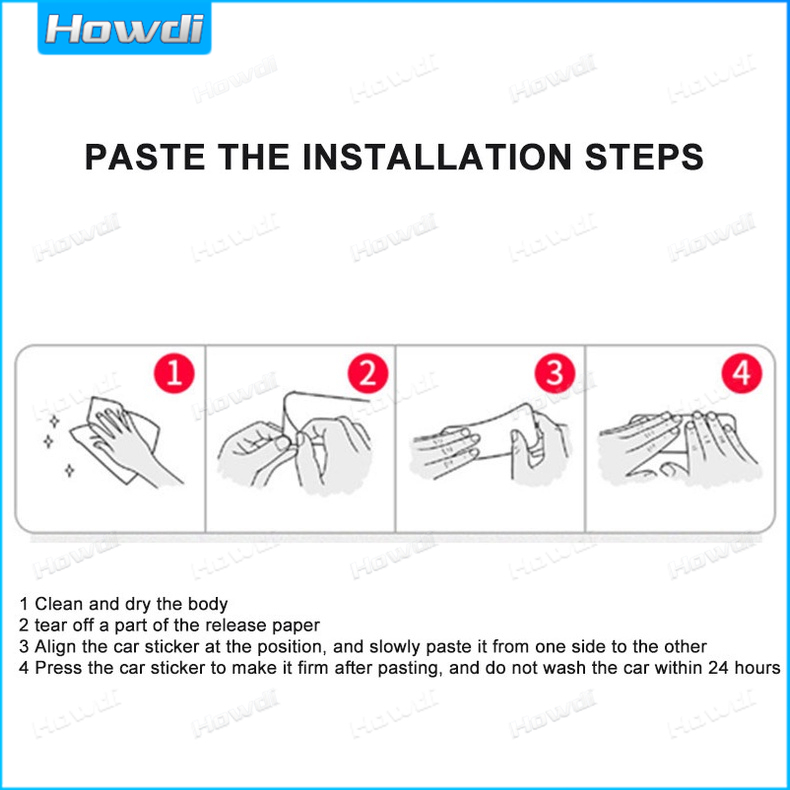 Howdi

PASTE THE INSTALLATION STEPS

1

2

3

4

1 Clean and dry the body
2 tear off a part of the release paper
3 Align the car sticker at the position, and slowly paste it from one side to the other
4 Press the car sticker to make it firm after pasting, and do not wash the car within 24 hours