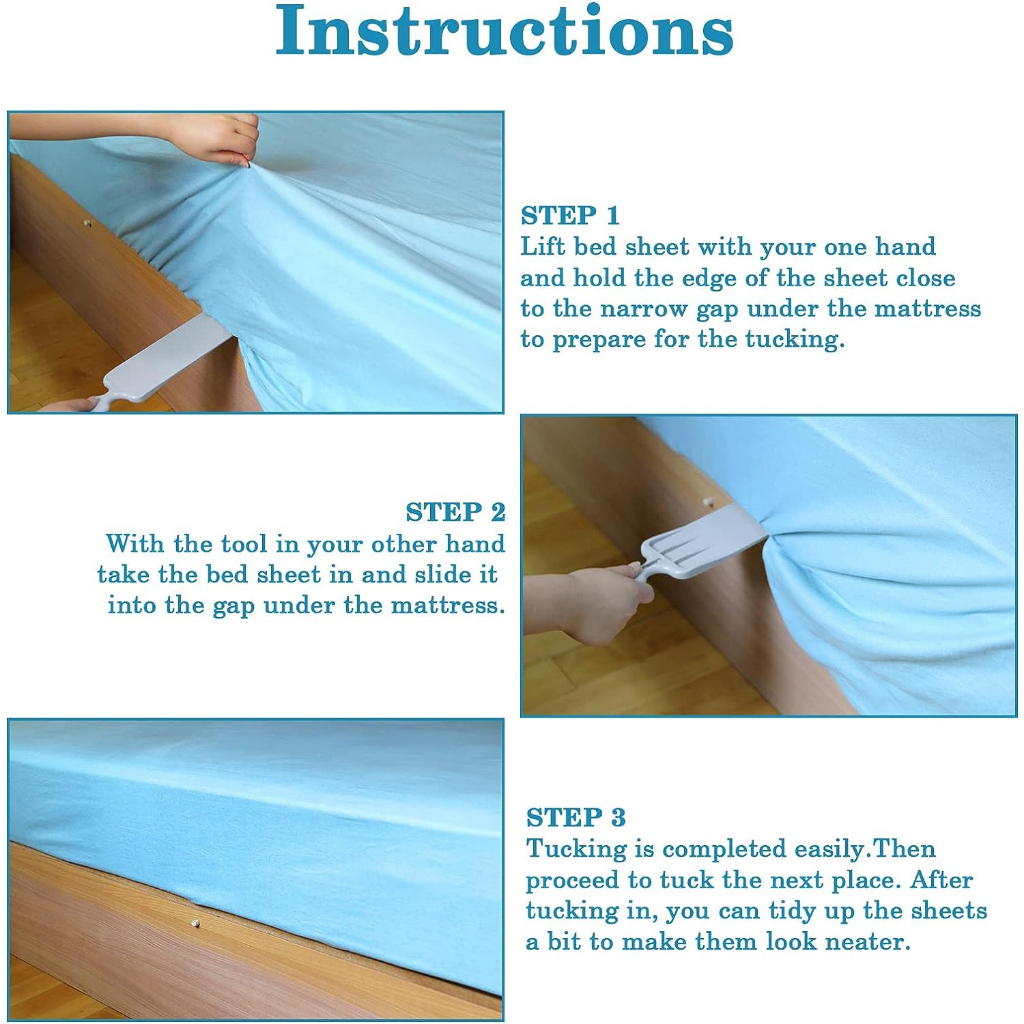 Instructions

STEP 1
Lift bed sheet with your one hand and hold the edge of the sheet close to the narrow gap under the mattress to prepare for the tucking.

STEP 2
With the tool in your other hand take the bed sheet in and slide it into the gap under the mattress.

STEP 3
Tucking is completed easily.Then proceed to tuck the next place. After tucking in, you can tidy up the sheets a bit to make them look neater.