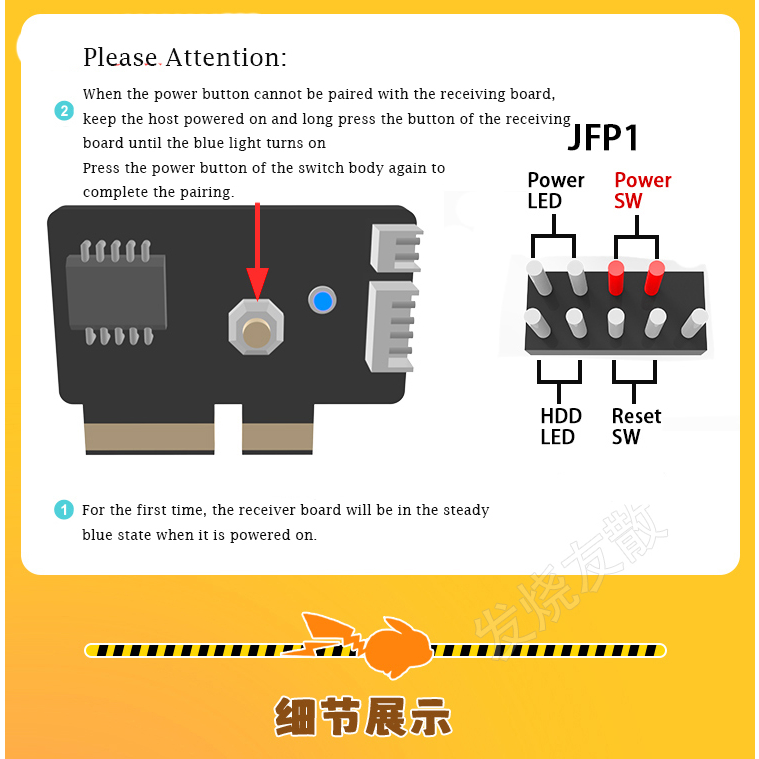 Please Attention:

2 When the power button cannot be paired with the receiving board, keep the host powered on and long press the button of the receiving board until the blue light turns on
Press the power button of the switch body again to complete the pairing.

JFP1

Power LED

Power SW

HDD LED

Reset SW

1 For the first time, the receiver board will be in the steady blue state when it is powered on.

发烧友散

细节展示