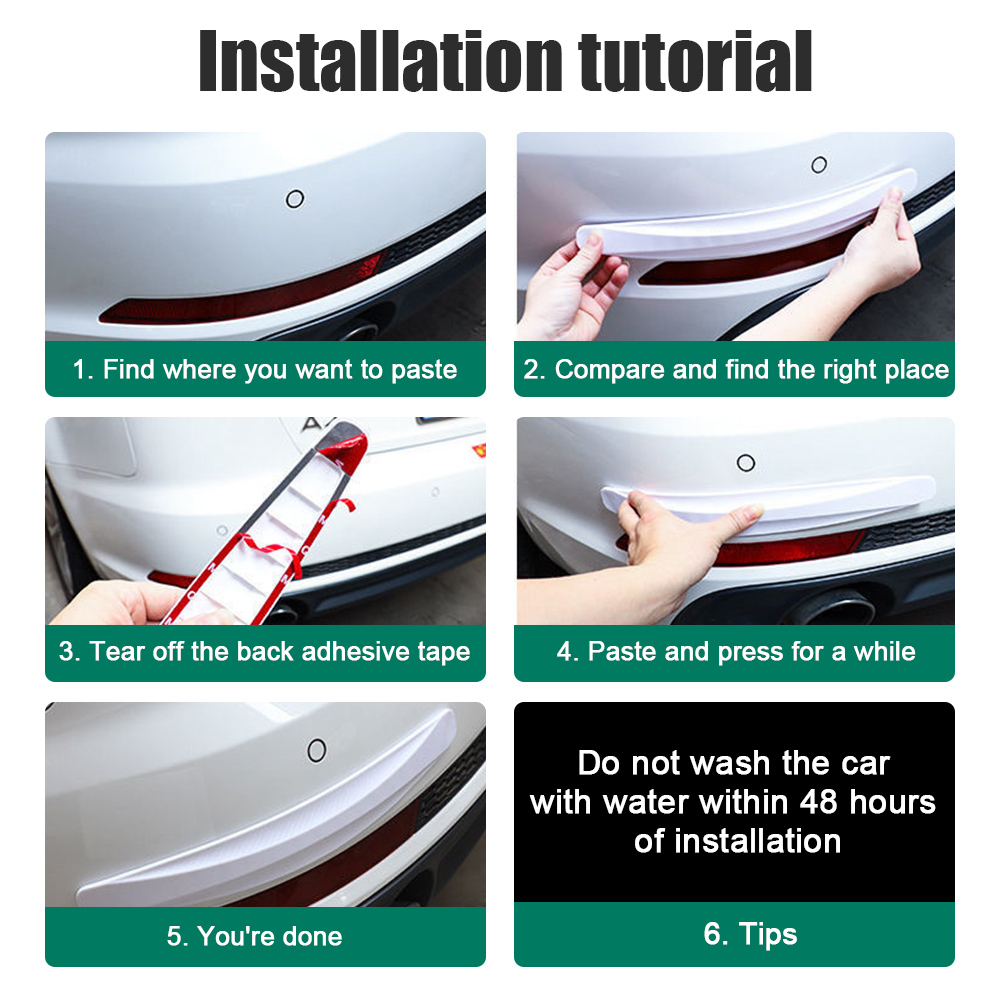 Installation tutorial

1. Find where you want to paste

2. Compare and find the right place

3. Tear off the back adhesive tape

4. Paste and press for a while

5. You're done

Do not wash the car with water within 48 hours of installation

6. Tips