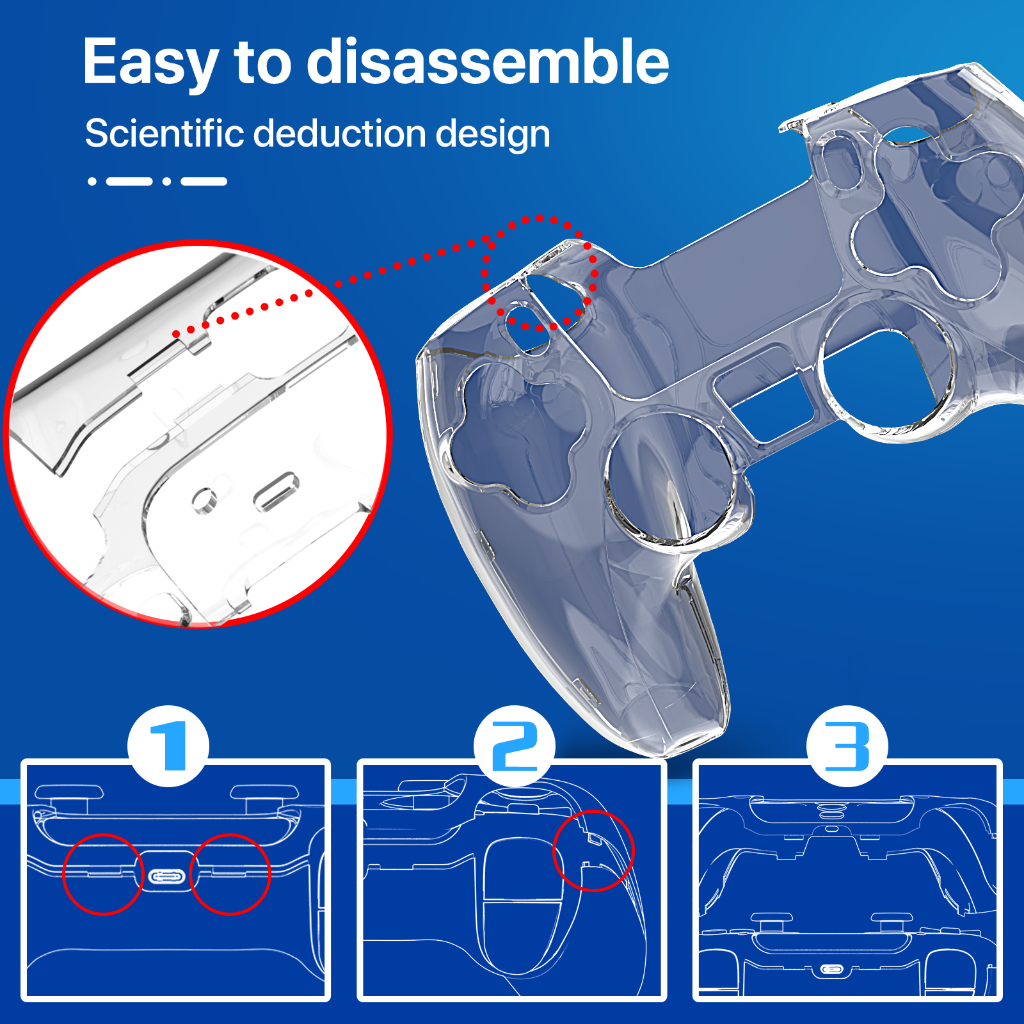 Easy to disassemble

Scientific deduction design

1

2

3