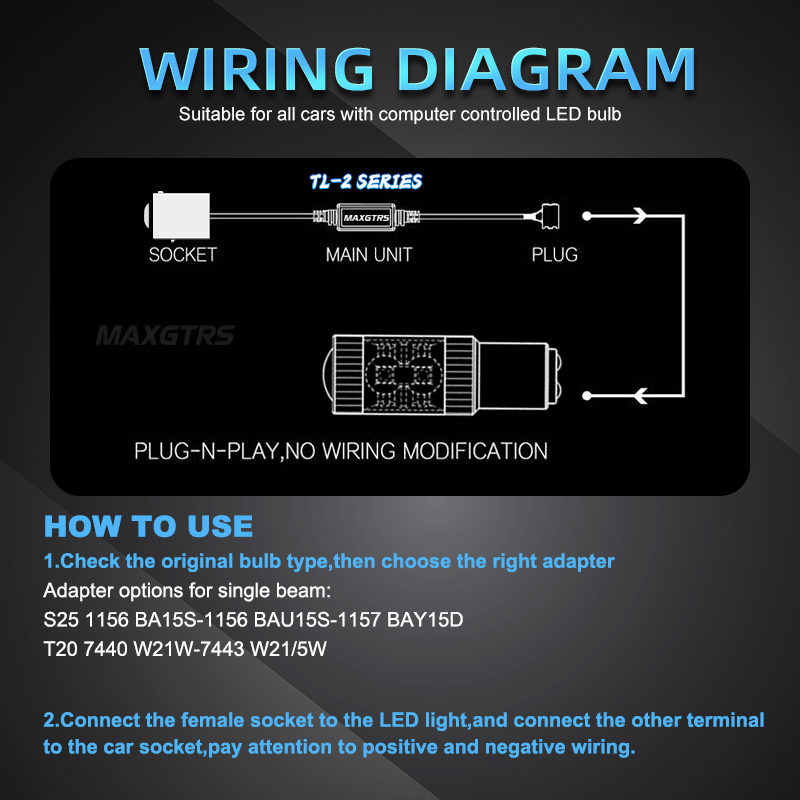 WIRING DIAGRAM

Suitable for all cars with computer controlled LED bulb

TL-2 SERIES

MAXGTRS

SOCKET

MAIN UNIT

PLUG

MAXGTRS

PLUG-N-PLAY,NO WIRING MODIFICATION

HOW TO USE

1.Check the original bulb type,then choose the right adapter

Adapter options for single beam:

S25 1156 BA15S-1156 BAU15S-1157 BAY15D

T20 7440 W21W-7443 W21/5W

2.Connect the female socket to the LED light,and connect the other terminal to the car socket,pay attention to positive and negative wiring.