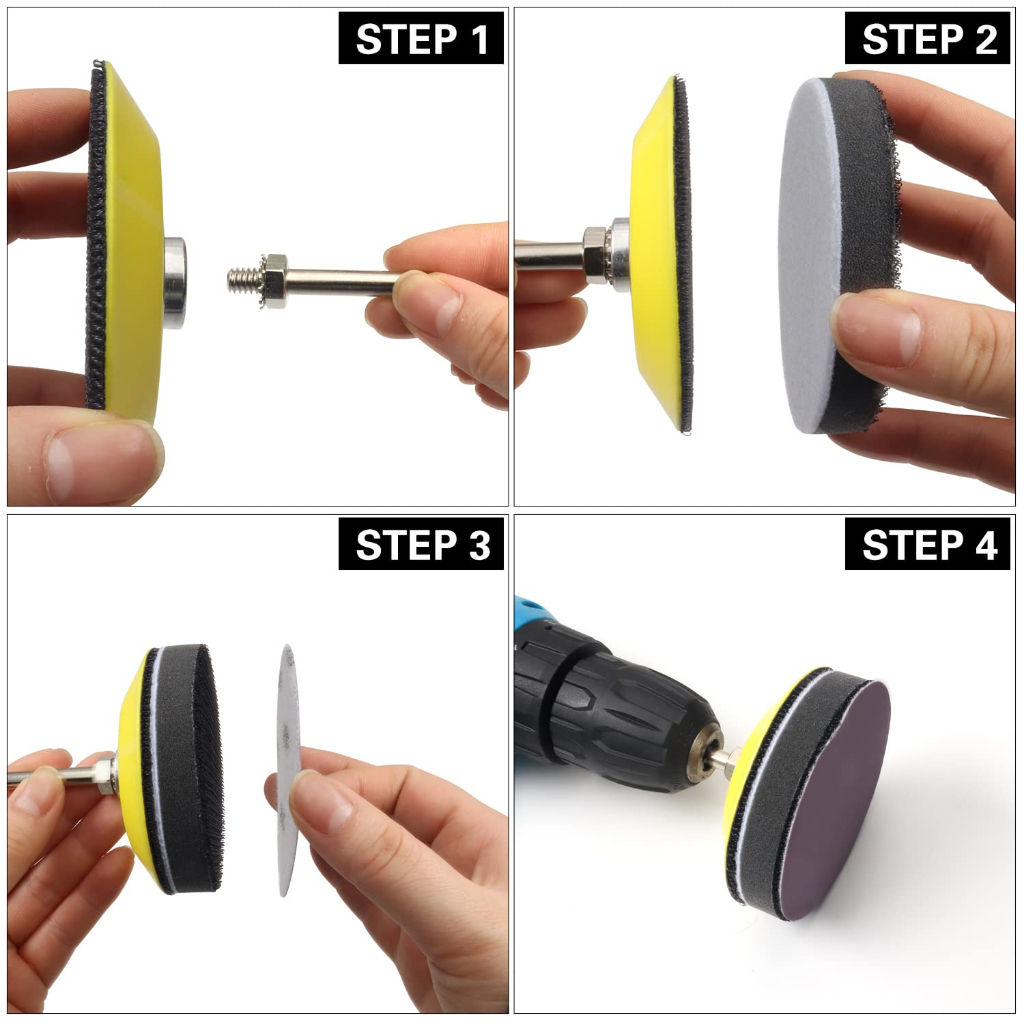 STEP 1

STEP 2

STEP 3

STEP 4