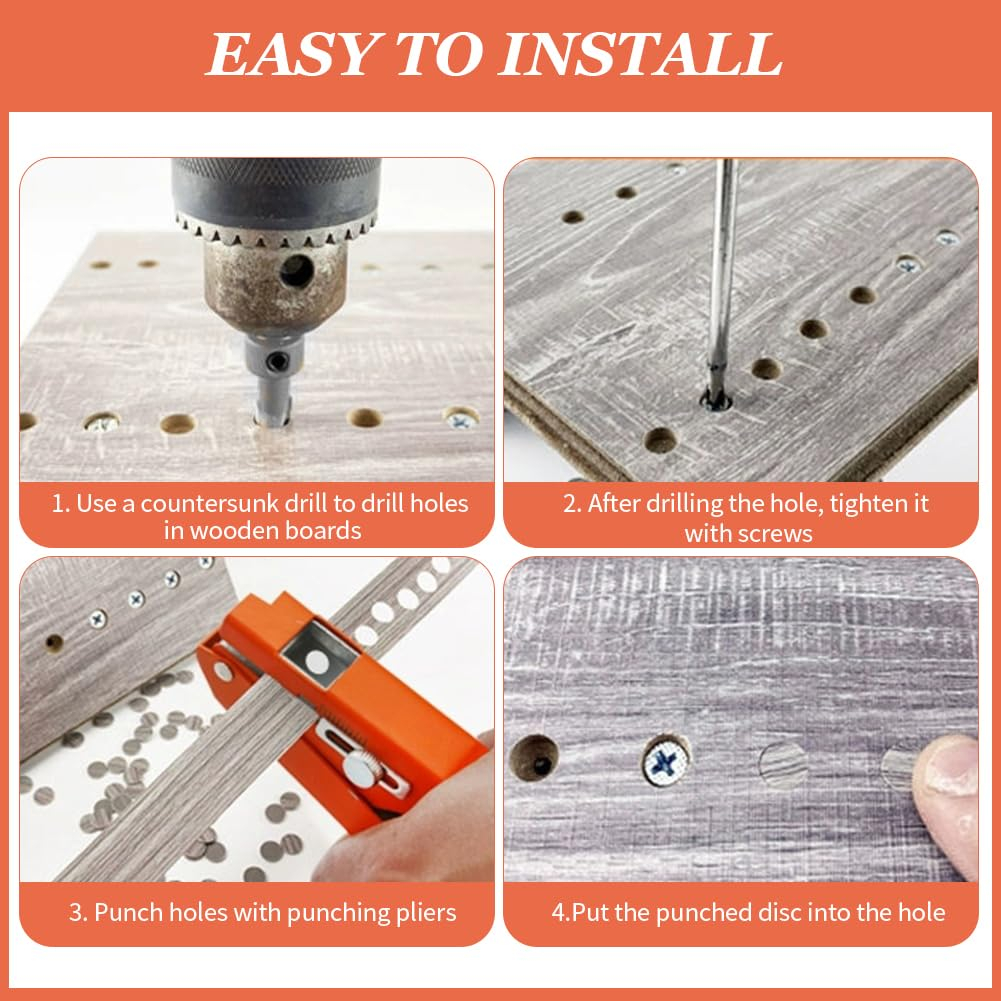 EASY TO INSTALL

1. Use a countersunk drill to drill holes in wooden boards

2. After drilling the hole, tighten it with screws

3. Punch holes with punching pliers

4.Put the punched disc into the hole