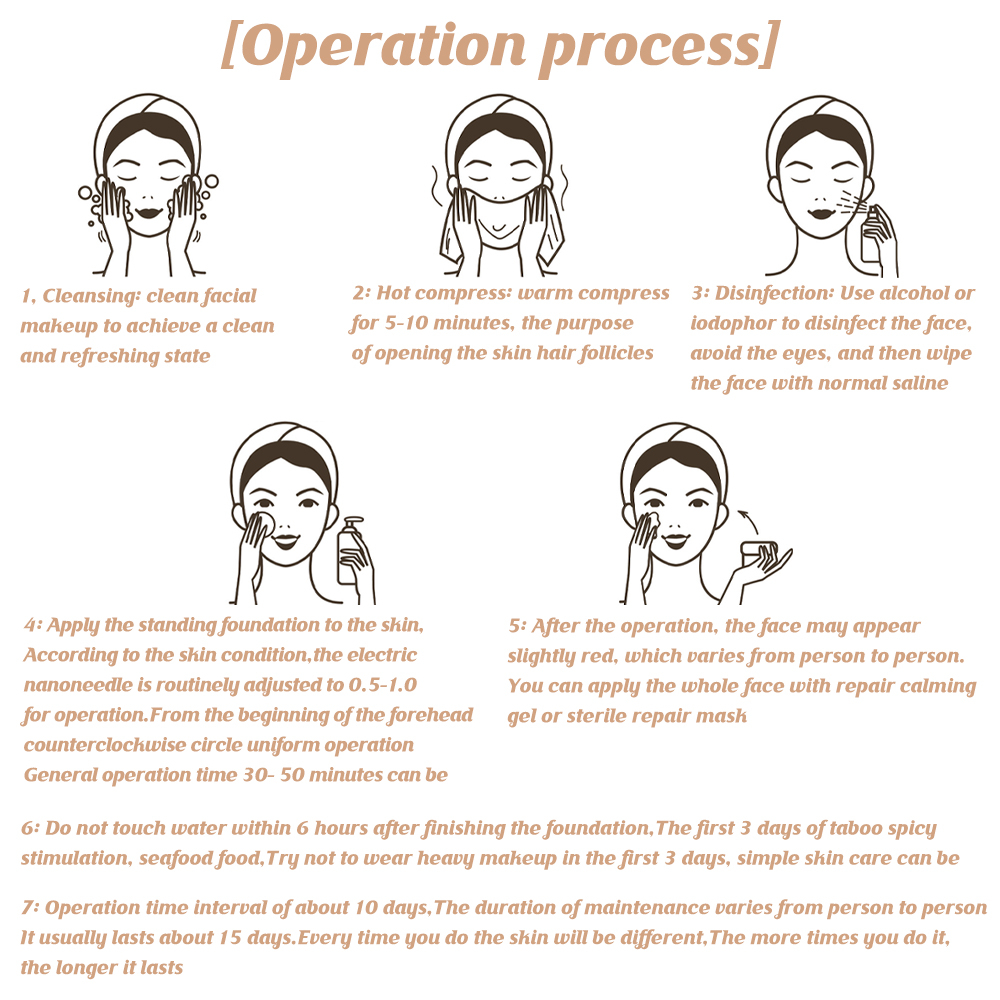 [Operation process]

1, Cleansing: clean facial makeup to achieve a clean and refreshing state

2: Hot compress: warm compress for 5-10 minutes, the purpose of opening the skin hair follicles

3: Disinfection: Use alcohol or iodophor to disinfect the face, avoid the eyes, and then wipe the face with normal saline

4: Apply the standing foundation to the skin, According to the skin condition,the electric nanoneedle is routinely adjusted to 0.5-1.0 for operation.From the beginning of the forehead counterclockwise circle uniform operation General operation time 30- 50 minutes can be

5: After the operation, the face may appear slightly red, which varies from person to person. You can apply the whole face with repair calming gel or sterile repair mask

6: Do not touch water within 6 hours after finishing the foundation,The first 3 days of taboo spicy stimulation, seafood food,Try not to wear heavy makeup in the first 3 days, simple skin care can be

7: Operation time interval of about 10 days,The duration of maintenance varies from person to person It usually lasts about 15 days.Every time you do the skin will be different,The more times you do it, the longer it lasts