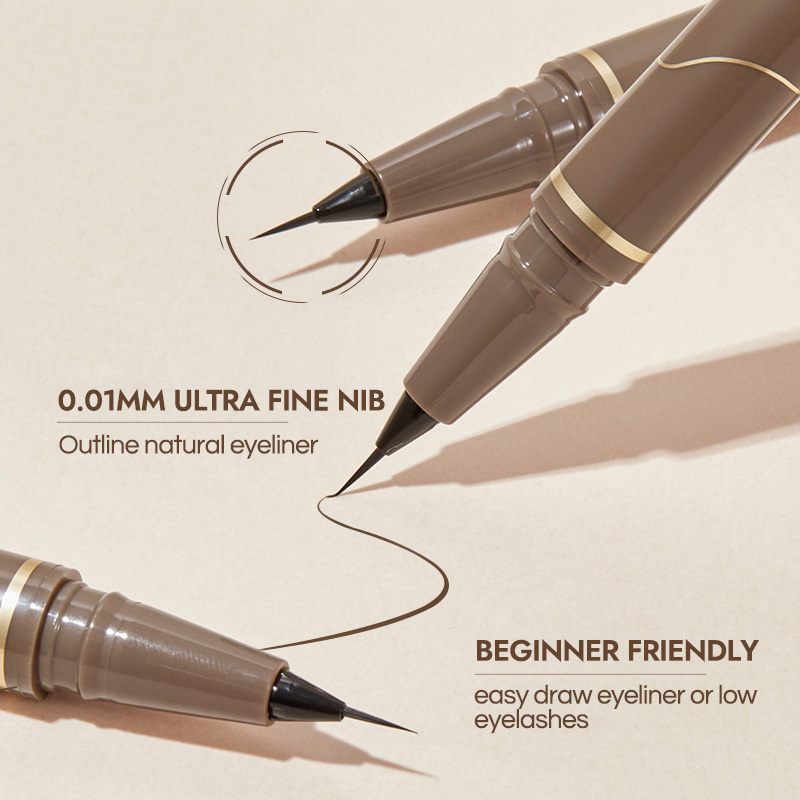 0.01MM ULTRA FINE NIB
Outline natural eyeliner

BEGINNER FRIENDLY
easy draw eyeliner or low eyelashes