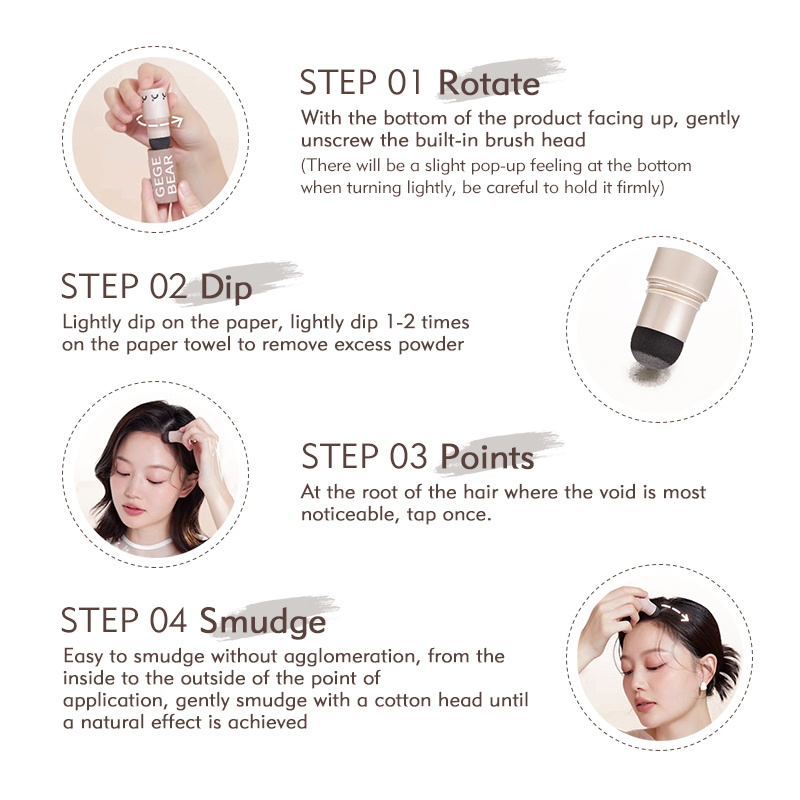 GEGE BEAR

STEP 01 Rotate
With the bottom of the product facing up, gently unscrew the built-in brush head
(There will be a slight pop-up feeling at the bottom when turning lightly, be careful to hold it firmly)

STEP 02 Dip
Lightly dip on the paper, lightly dip 1-2 times on the paper towel to remove excess powder

STEP 03 Points
At the root of the hair where the void is most noticeable, tap once.

STEP 04 Smudge
Easy to smudge without agglomeration, from the inside to the outside of the point of application, gently smudge with a cotton head until a natural effect is achieved