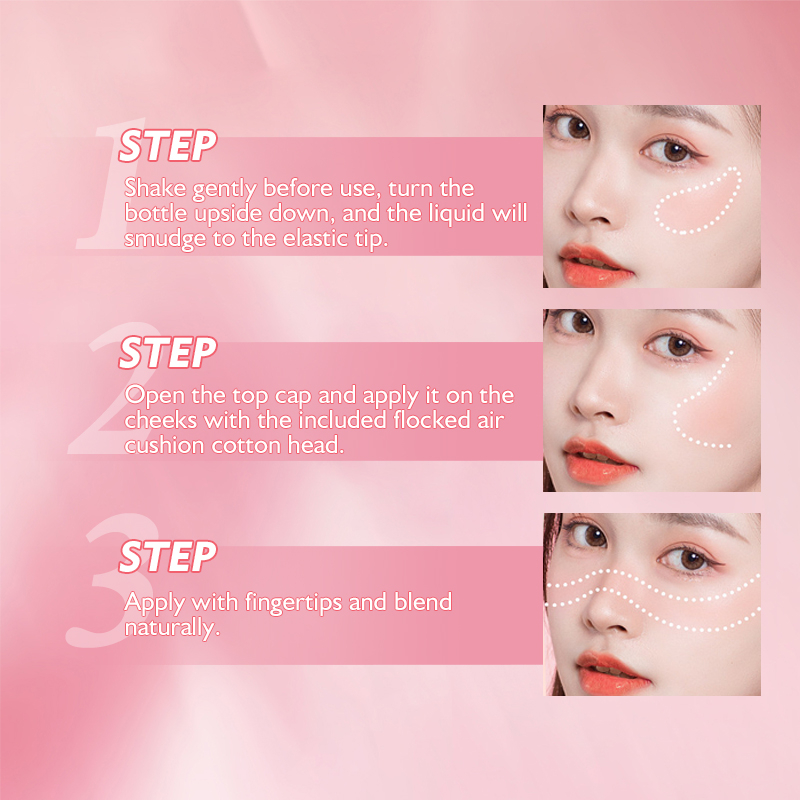 1 STEP
Shake gently before use, turn the bottle upside down, and the liquid will smudge to the elastic tip.

2 STEP
Open the top cap and apply it on the cheeks with the included flocked air cushion cotton head.

3 STEP
Apply with fingertips and blend naturally.