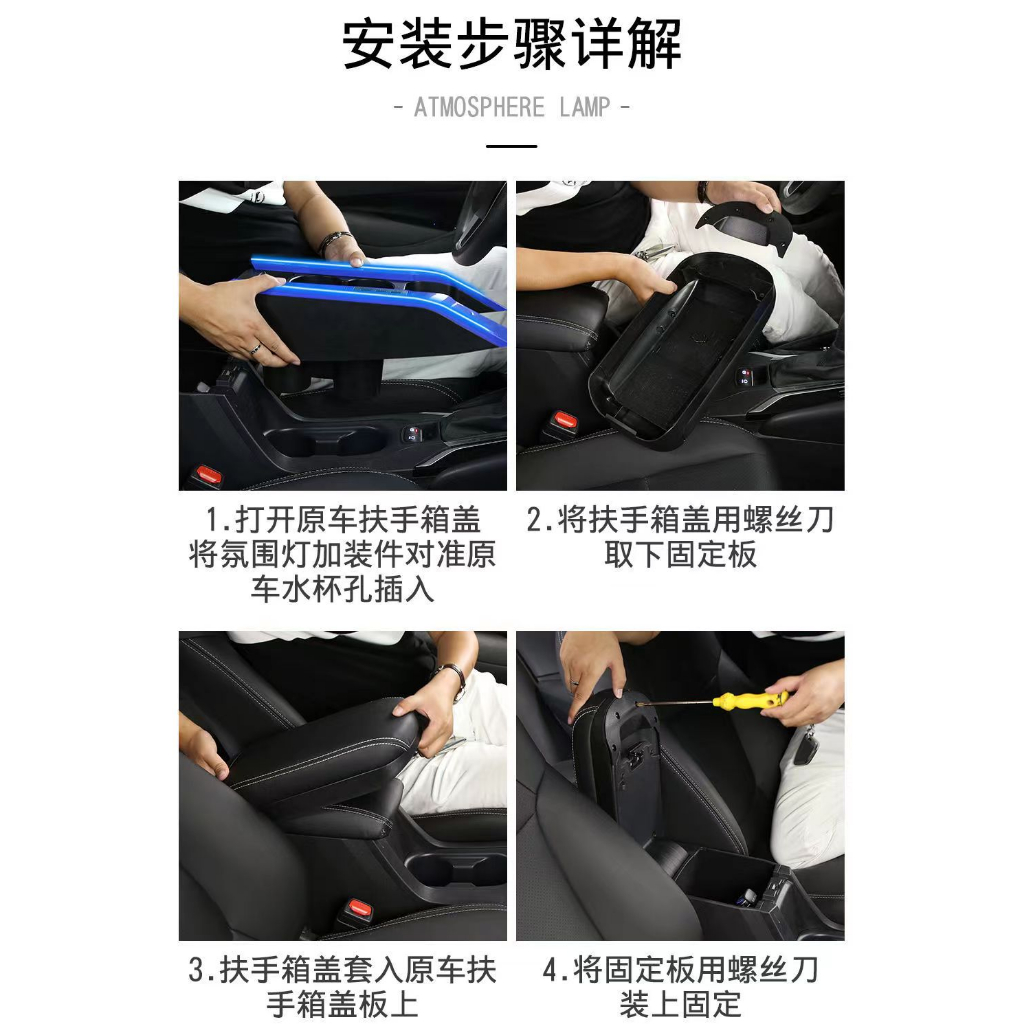 安装步骤详解

- ATMOSPHERE LAMP -

1.打开原车扶手箱盖将氛围灯加装件对准原车水杯孔插入

2.将扶手箱盖用螺丝刀取下固定板

3.扶手箱盖套入原车扶手箱盖板上

4.将固定板用螺丝刀装上固定