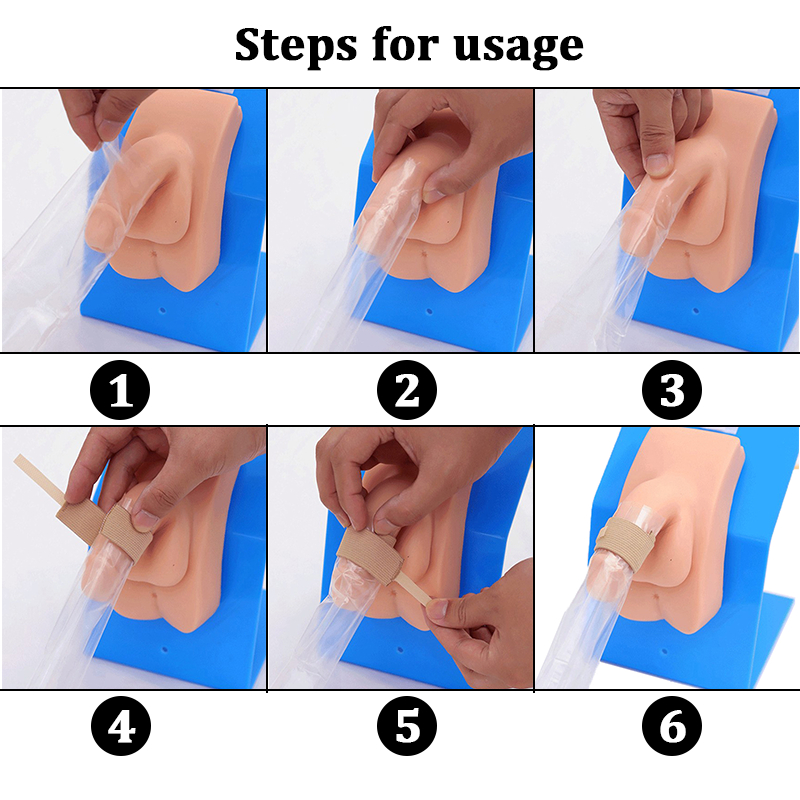 Steps for usage

1

2

3

4

5

6