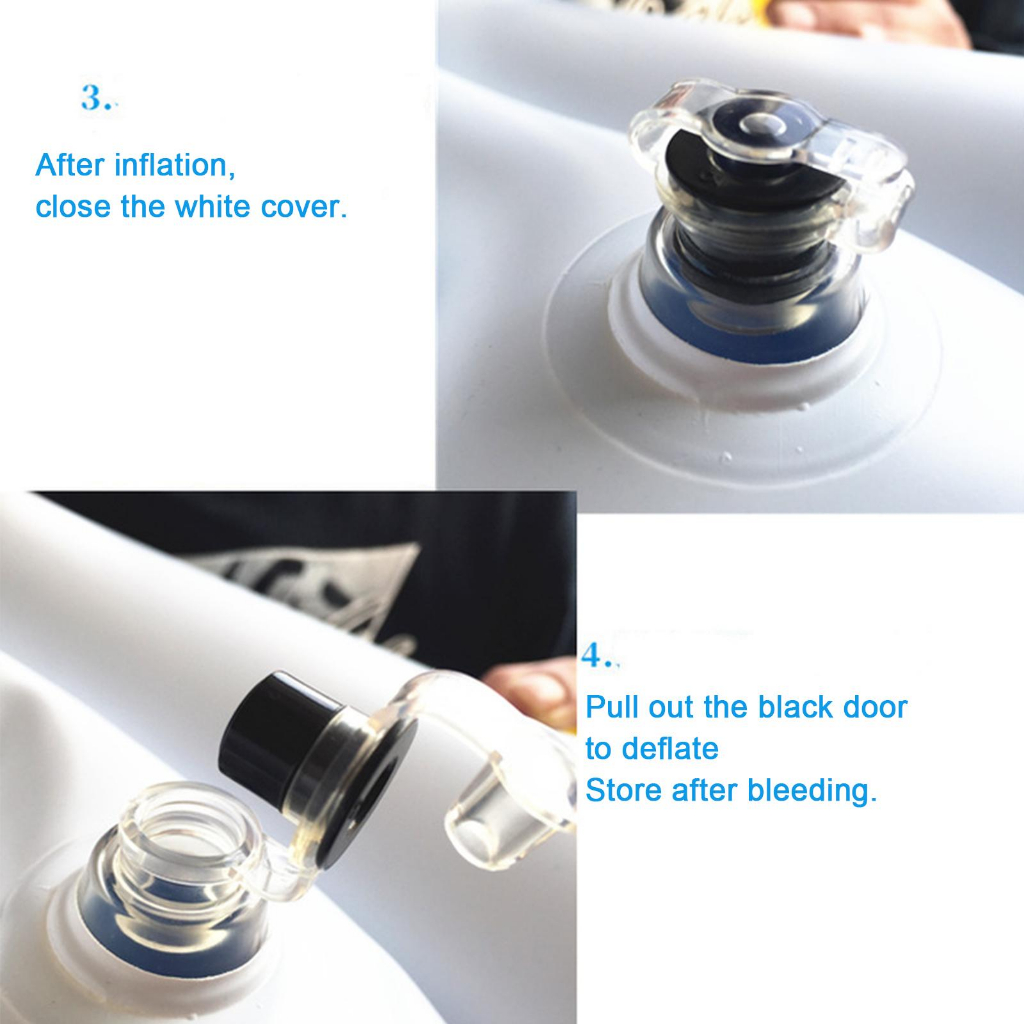 3.

After inflation,
close the white cover.

4.

Pull out the black door
to deflate
Store after bleeding.