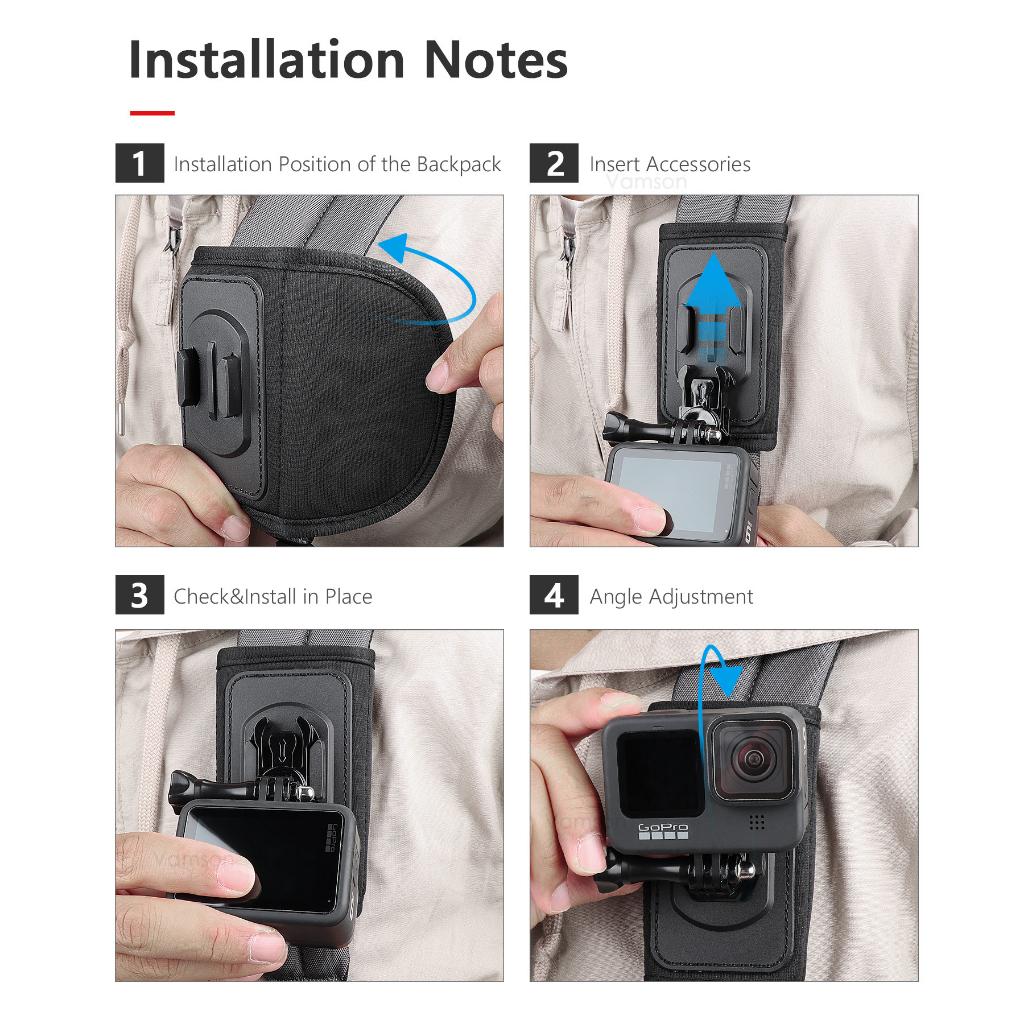 Installation Notes

1 Installation Position of the Backpack

2 Insert Accessories

Vamson

3 Check&Install in Place

4 Angle Adjustment

Vamson

GoPro