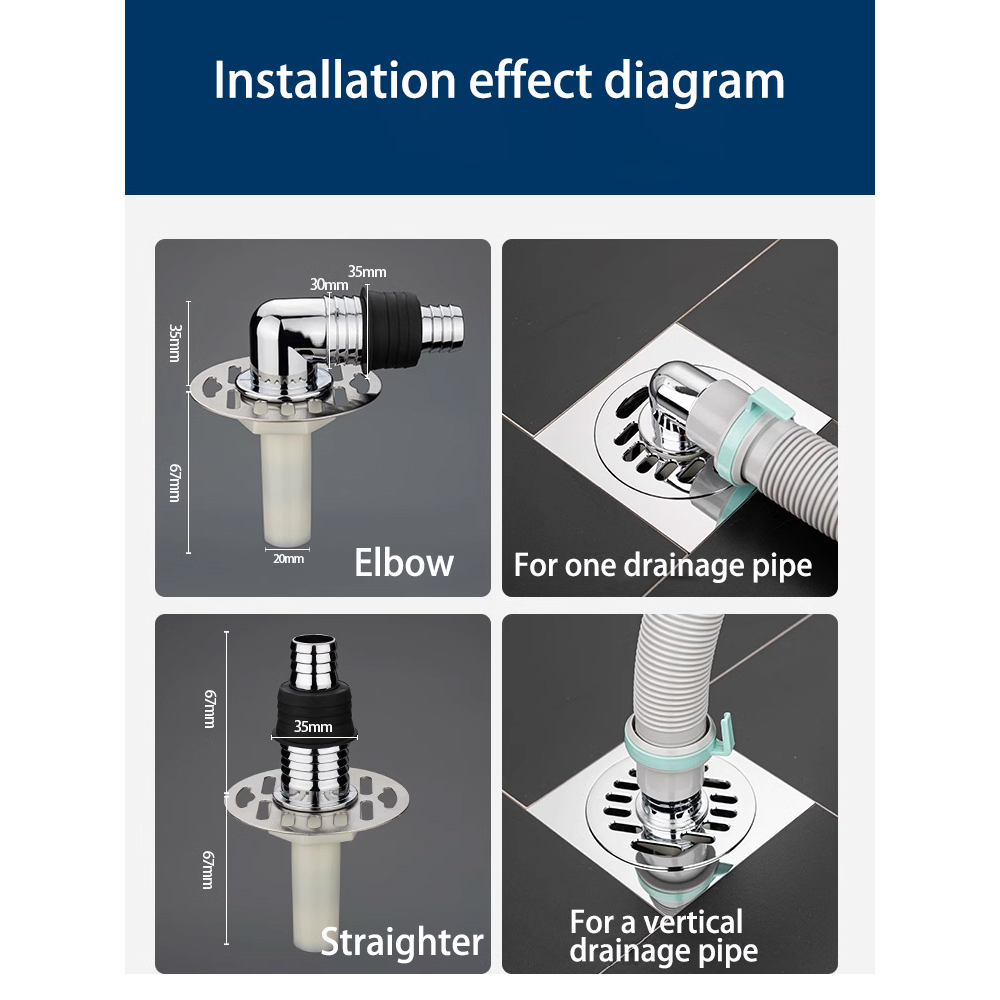 Installation effect diagram

35mm
30mm
35mm
67mm
20mm
Elbow

For one drainage pipe

67mm
35mm
67mm
Straighter

For a vertical drainage pipe