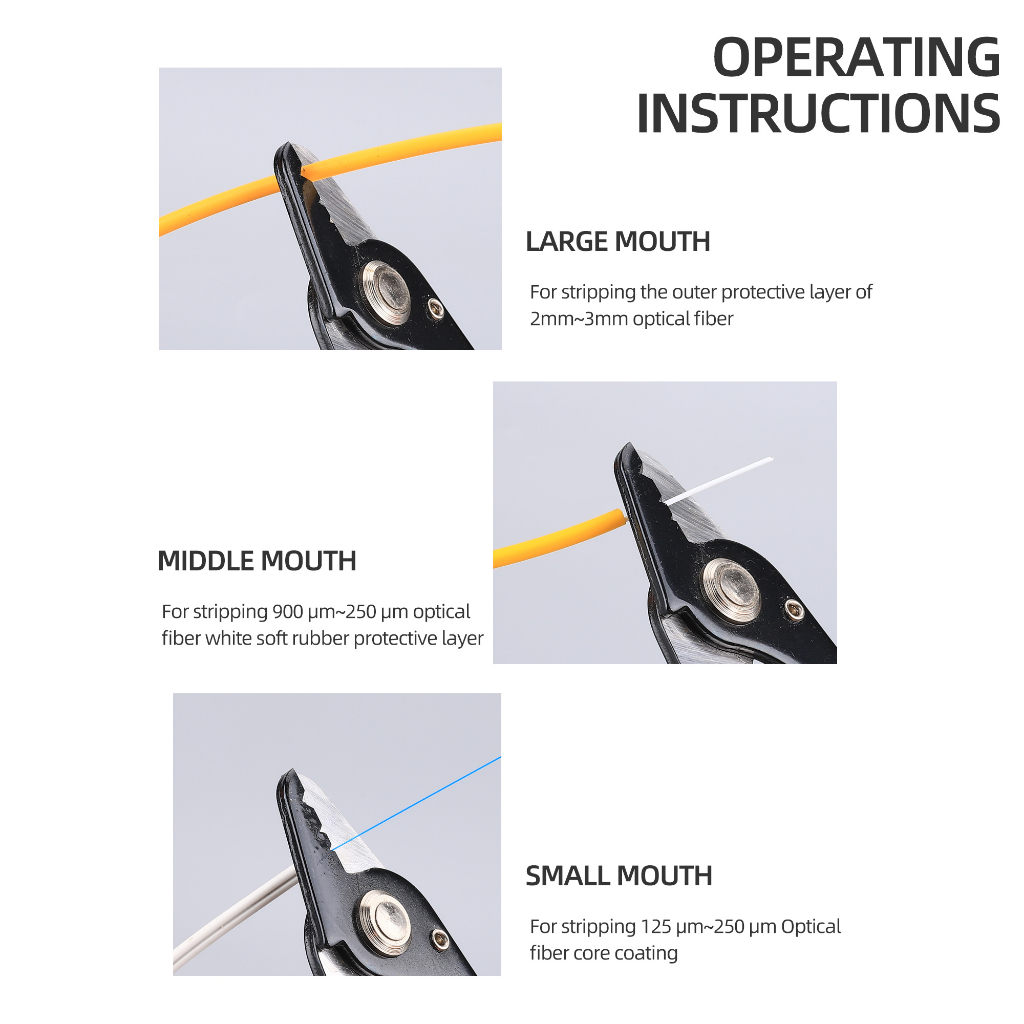 OPERATING INSTRUCTIONS

LARGE MOUTH

For stripping the outer protective layer of 2mm~3mm optical fiber

MIDDLE MOUTH

For stripping 900 μm~250 μm optical fiber white soft rubber protective layer

SMALL MOUTH

For stripping 125 μm~250 μm Optical fiber core coating