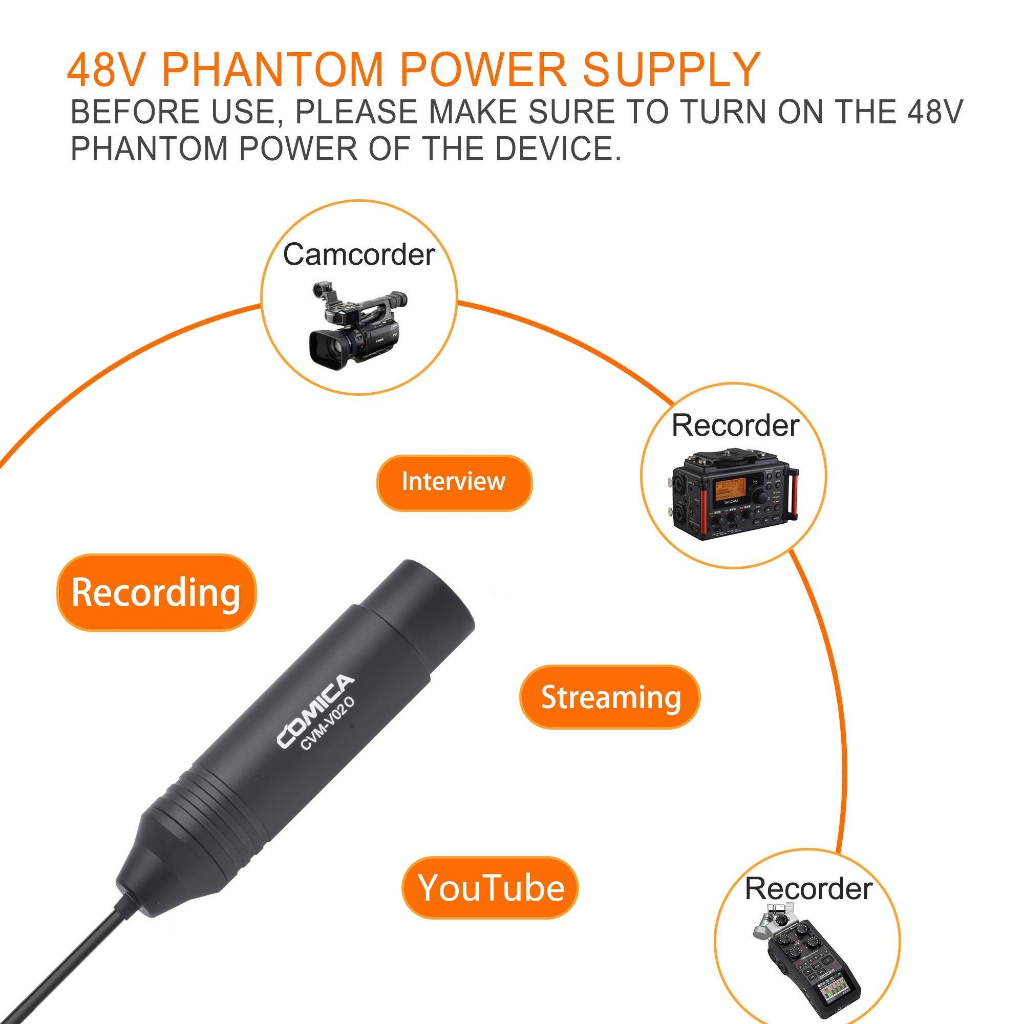 48V PHANTOM POWER SUPPLY
BEFORE USE, PLEASE MAKE SURE TO TURN ON THE 48V PHANTOM POWER OF THE DEVICE.

Camcorder

Recorder

Interview

Recording

COMICA
CVM-V02O

Streaming

YouTube

Recorder