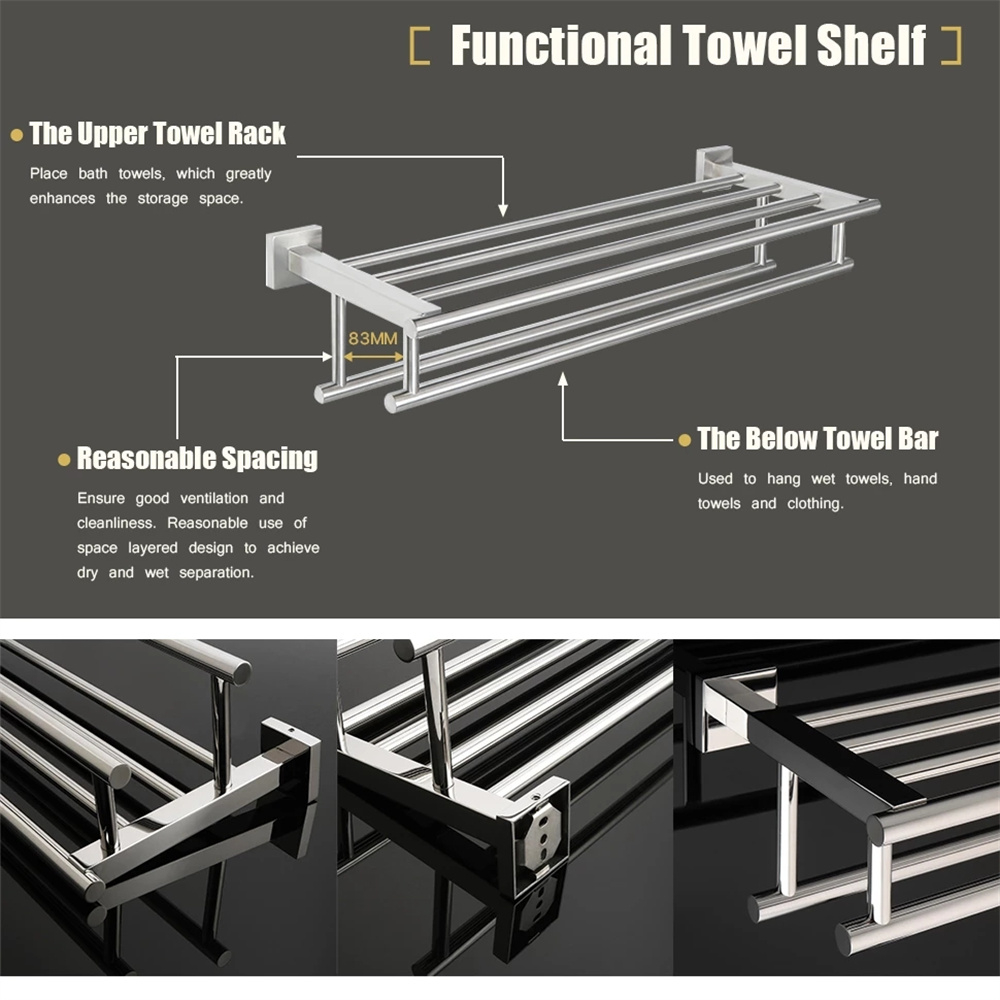 [ Functional Towel Shelf ]

The Upper Towel Rack

Place bath towels, which greatly enhances the storage space.

83MM

Reasonable Spacing

Ensure good ventilation and cleanliness. Reasonable use of space layered design to achieve dry and wet separation.

The Below Towel Bar

Used to hang wet towels, hand towels and clothing.