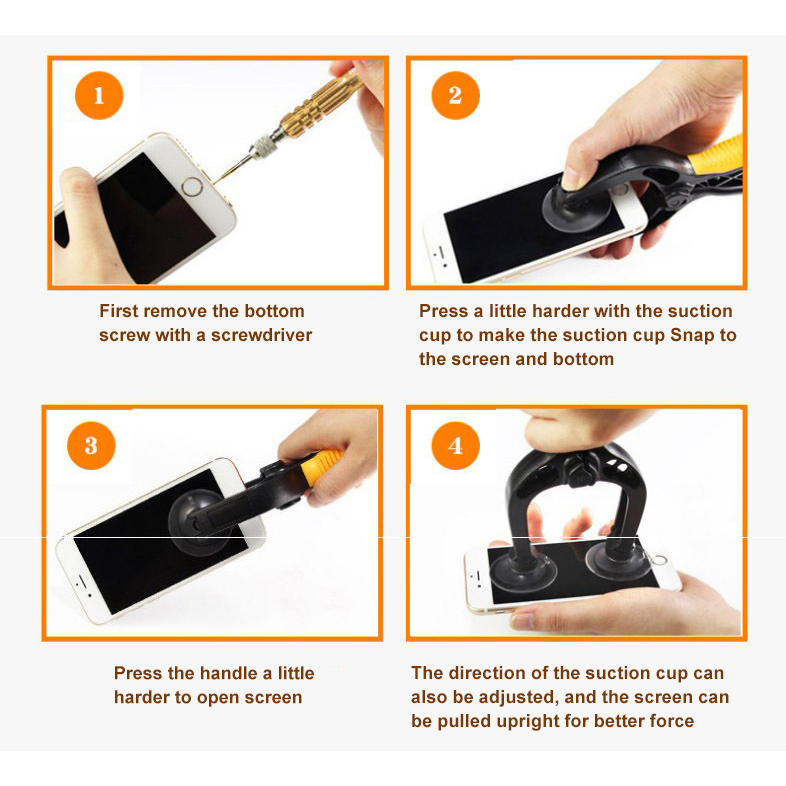 1

First remove the bottom screw with a screwdriver

2

Press a little harder with the suction cup to make the suction cup Snap to the screen and bottom

3

Press the handle a little harder to open screen

4

The direction of the suction cup can also be adjusted, and the screen can be pulled upright for better force