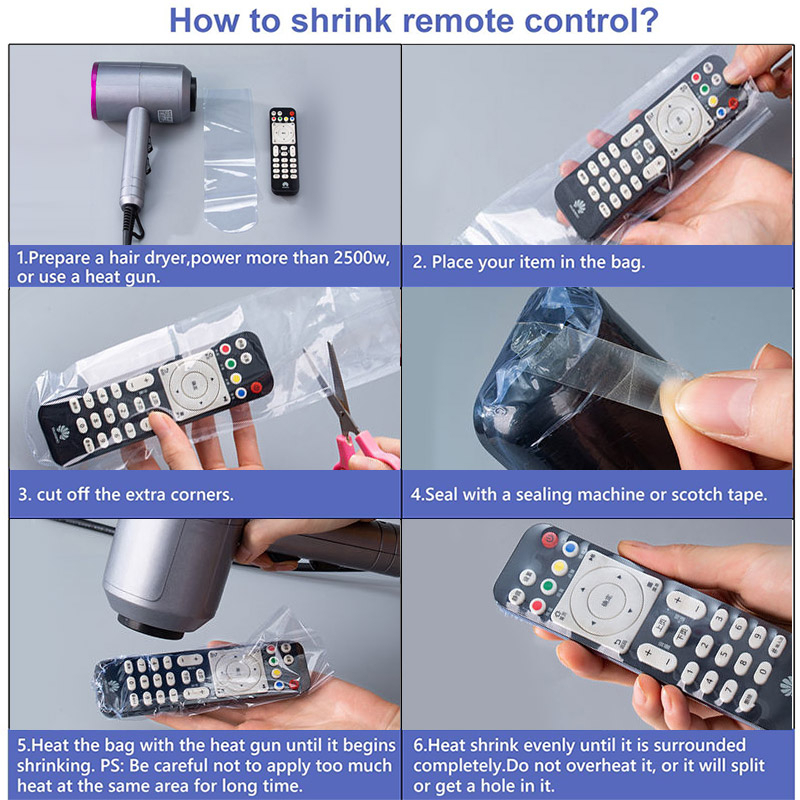 How to shrink remote control?

1.Prepare a hair dryer,power more than 2500w, or use a heat gun.

2. Place your item in the bag.

3. cut off the extra corners.

4.Seal with a sealing machine or scotch tape.

5.Heat the bag with the heat gun until it begins shrinking. PS: Be careful not to apply too much heat at the same area for long time.

6.Heat shrink evenly until it is surrounded completely.Do not overheat it, or it will split or get a hole in it.