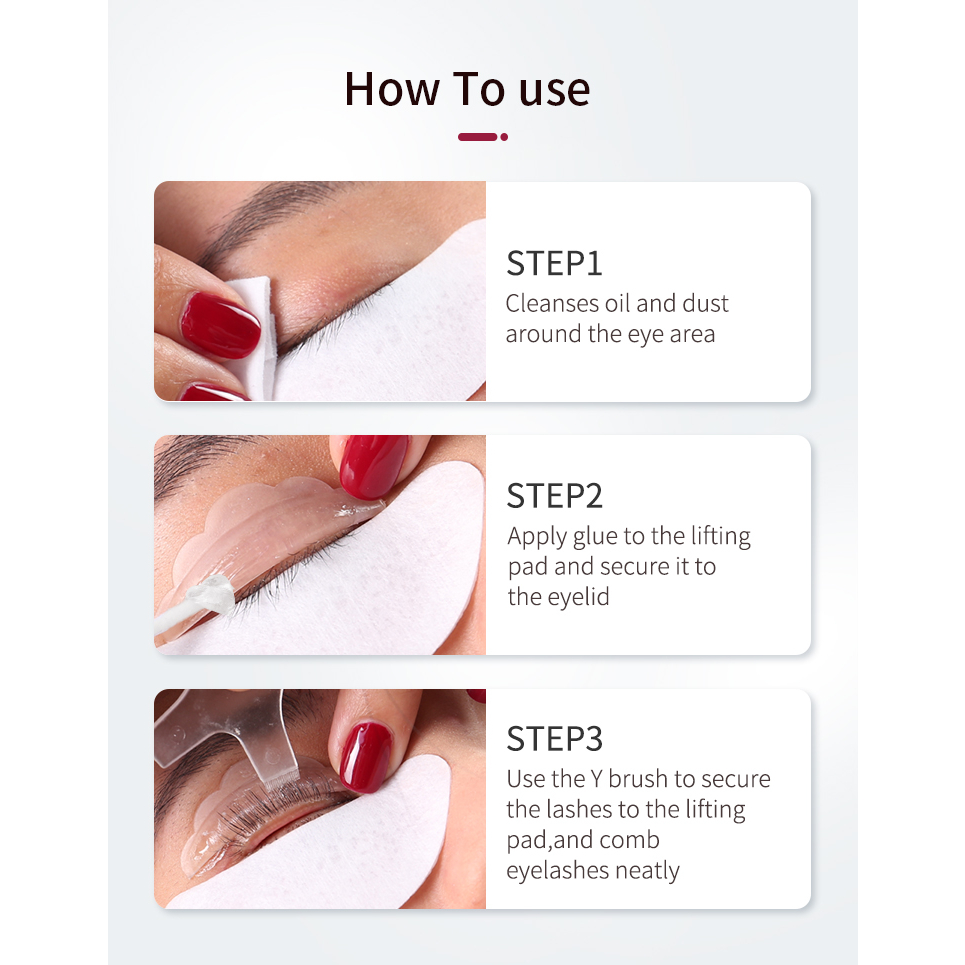 How To use

STEP1
Cleanses oil and dust around the eye area

STEP2
Apply glue to the lifting pad and secure it to the eyelid

STEP3
Use the Y brush to secure the lashes to the lifting pad,and comb eyelashes neatly