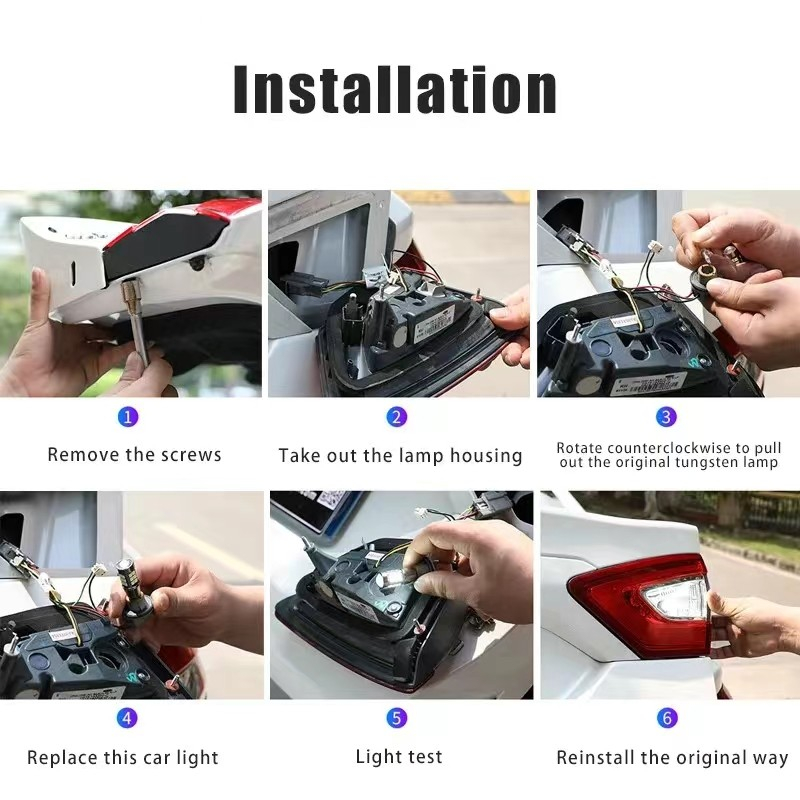 Installation

1
Remove the screws

2
Take out the lamp housing

3
Rotate counterclockwise to pull out the original tungsten lamp

4
Replace this car light

5
Light test

6
Reinstall the original way