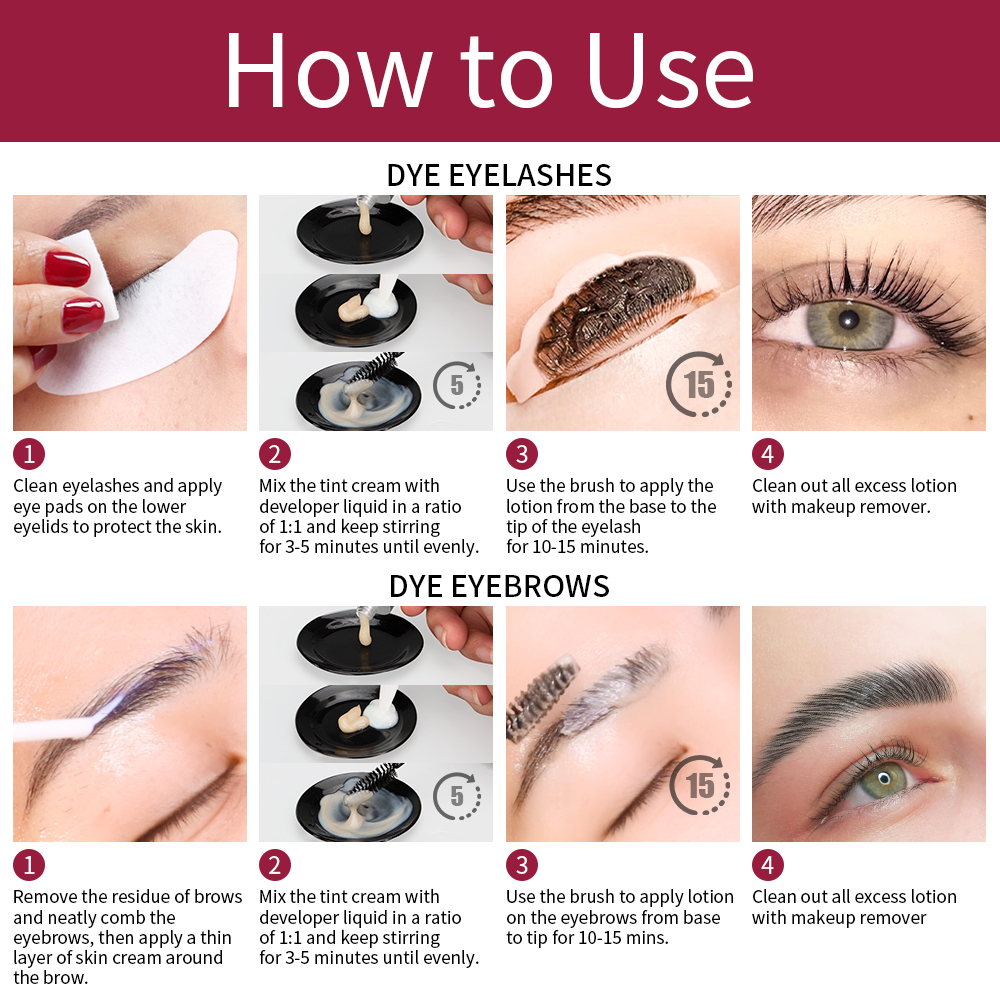 How to Use

DYE EYELASHES

5

15

1
Clean eyelashes and apply eye pads on the lower eyelids to protect the skin.

2
Mix the tint cream with developer liquid in a ratio of 1:1 and keep stirring for 3-5 minutes until evenly.

3
Use the brush to apply the lotion from the base to the tip of the eyelash for 10-15 minutes.

4
Clean out all excess lotion with makeup remover.

DYE EYEBROWS

5

15

1
Remove the residue of brows and neatly comb the eyebrows, then apply a thin layer of skin cream around the brow.

2
Mix the tint cream with developer liquid in a ratio of 1:1 and keep stirring for 3-5 minutes until evenly.

3
Use the brush to apply lotion on the eyebrows from base to tip for 10-15 mins.

4
Clean out all excess lotion with makeup remover