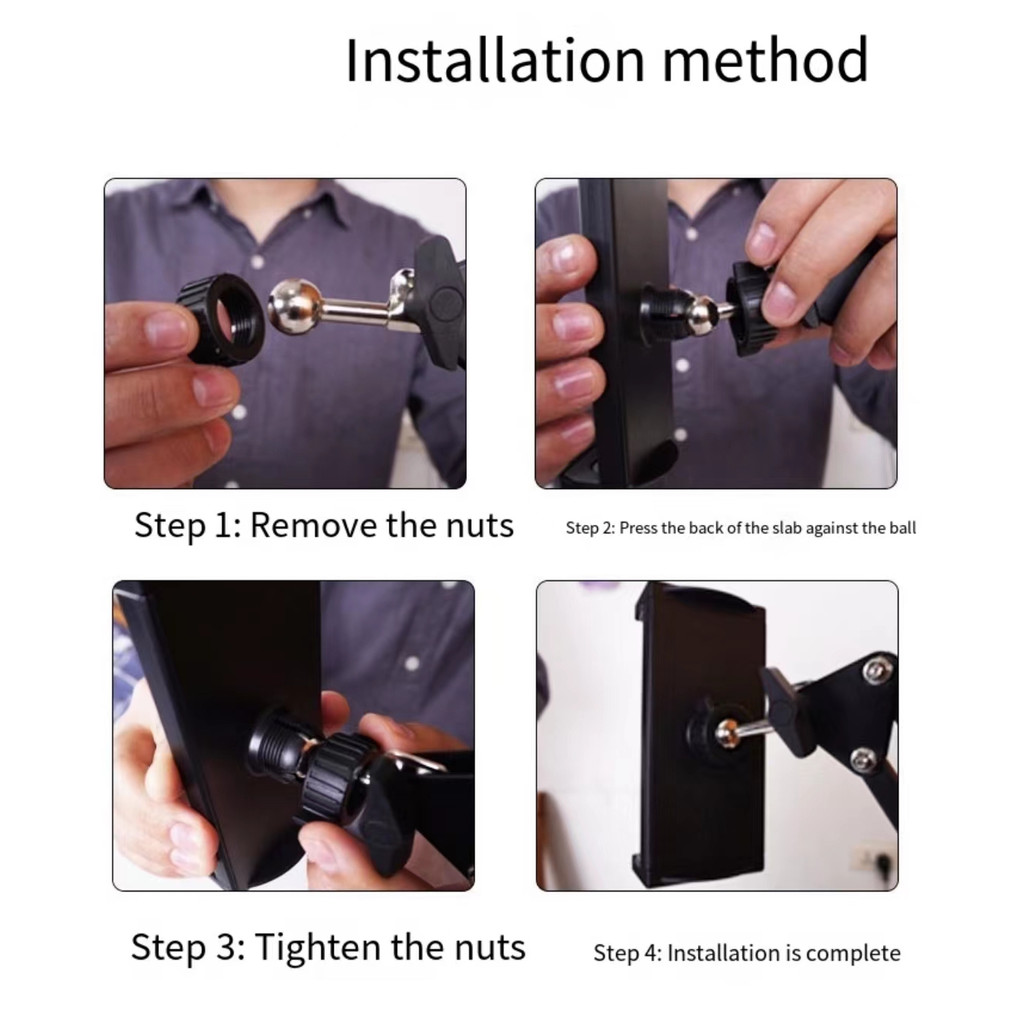 Installation method

Step 1: Remove the nuts

Step 2: Press the back of the slab against the ball

Step 3: Tighten the nuts

Step 4: Installation is complete