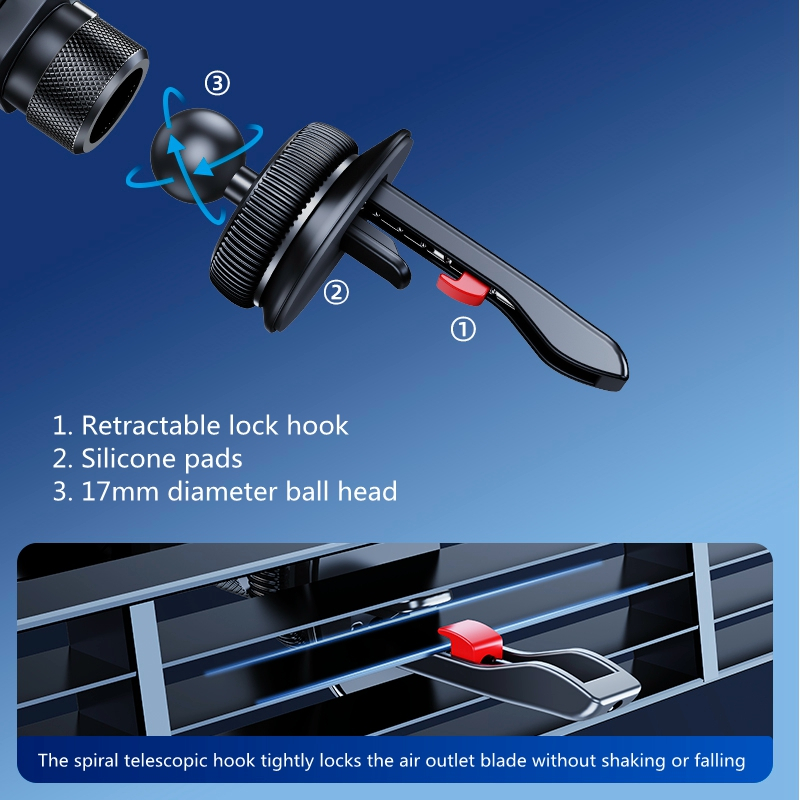 ③

②

①

1. Retractable lock hook
2. Silicone pads
3. 17mm diameter ball head

The spiral telescopic hook tightly locks the air outlet blade without shaking or falling