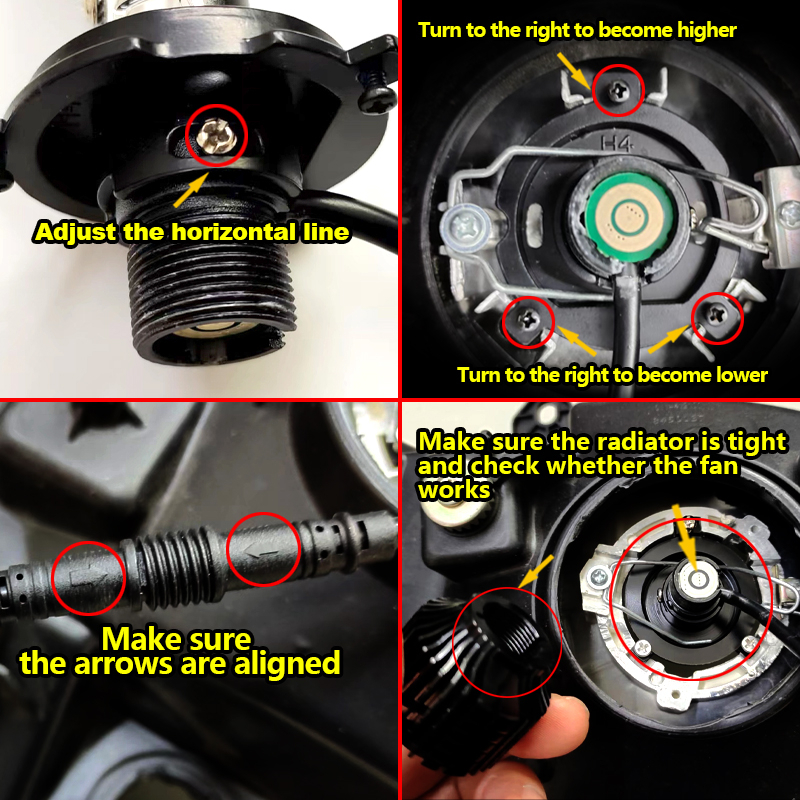 Adjust the horizontal line

Turn to the right to become higher

H4

Turn to the right to become lower

Make sure the arrows are aligned

Make sure the radiator is tight and check whether the fan works