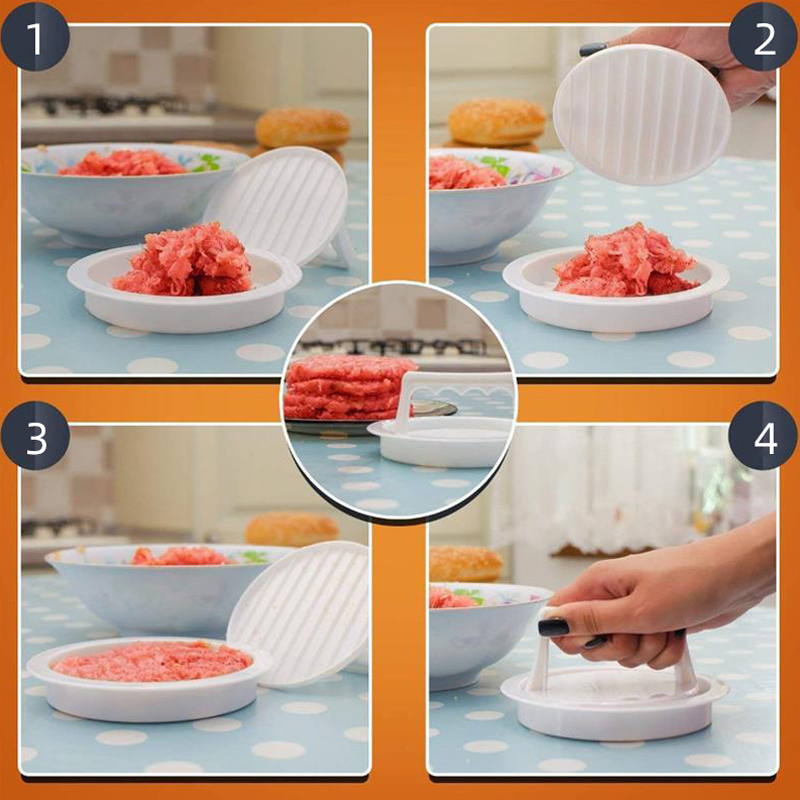 1
2
3
4