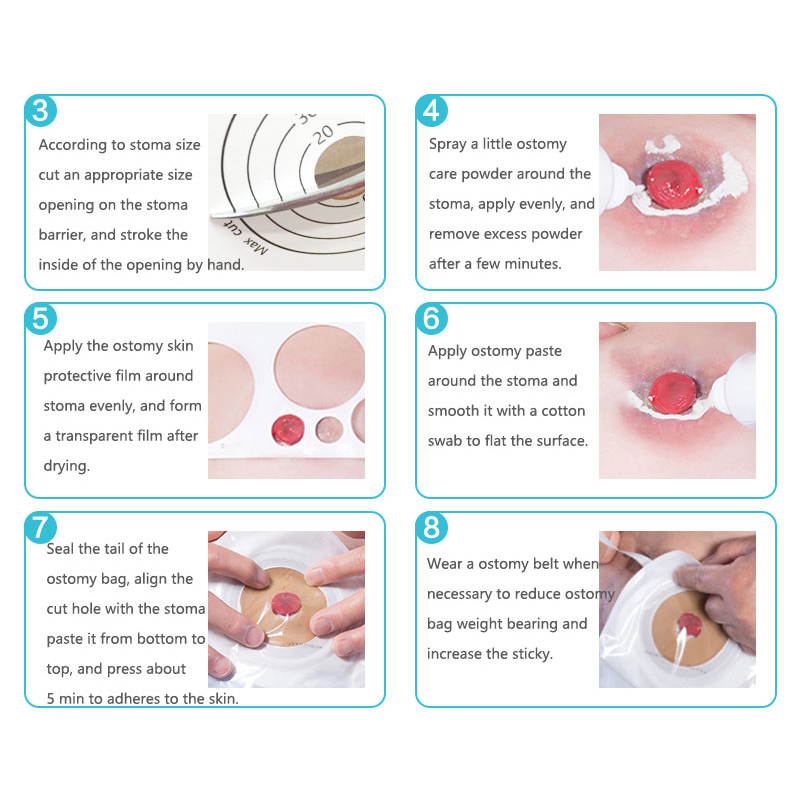 3
According to stoma size cut an appropriate size opening on the stoma barrier, and stroke the inside of the opening by hand.

30
20
Max cut

4
Spray a little ostomy care powder around the stoma, apply evenly, and remove excess powder after a few minutes.

5
Apply the ostomy skin protective film around stoma evenly, and form a transparent film after drying.

6
Apply ostomy paste around the stoma and smooth it with a cotton swab to flat the surface.

7
Seal the tail of the ostomy bag, align the cut hole with the stoma paste it from bottom to top, and press about 5 min to adheres to the skin.

8
Wear a ostomy belt when necessary to reduce ostomy bag weight bearing and increase the sticky.