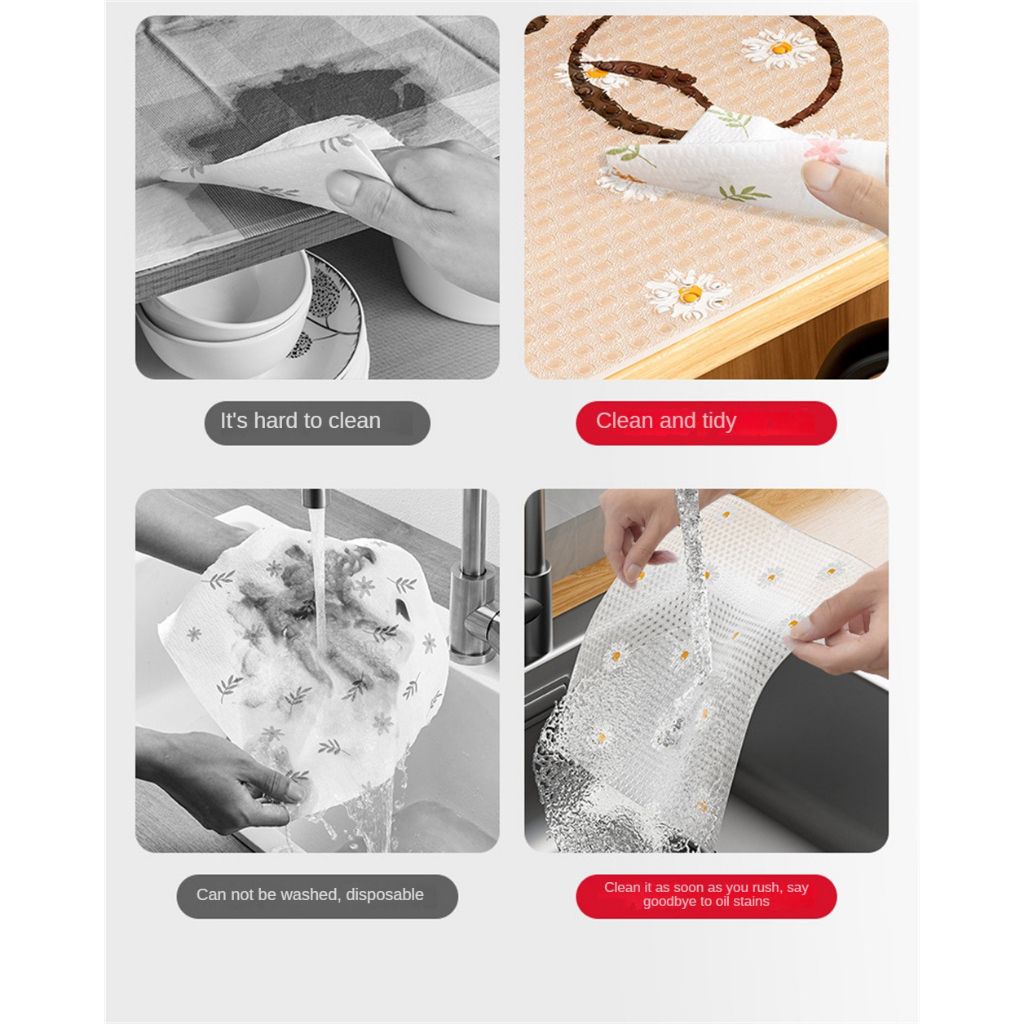 It's hard to clean

Clean and tidy

Can not be washed, disposable

Clean it as soon as you rush, say goodbye to oil stains