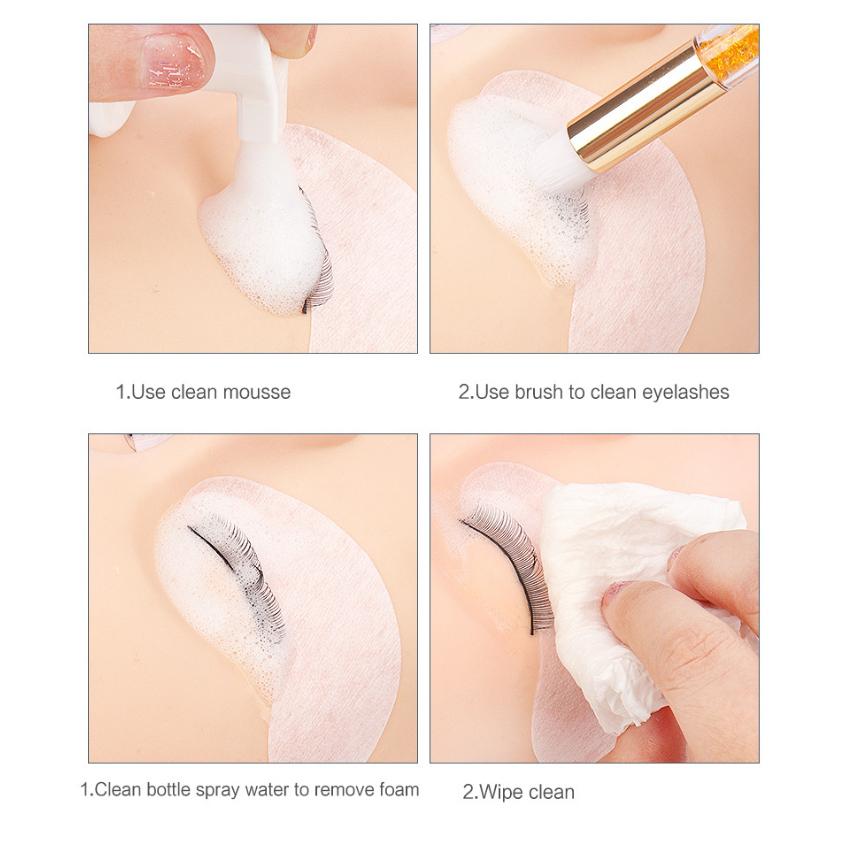 1.Use clean mousse

2.Use brush to clean eyelashes

1.Clean bottle spray water to remove foam

2.Wipe clean