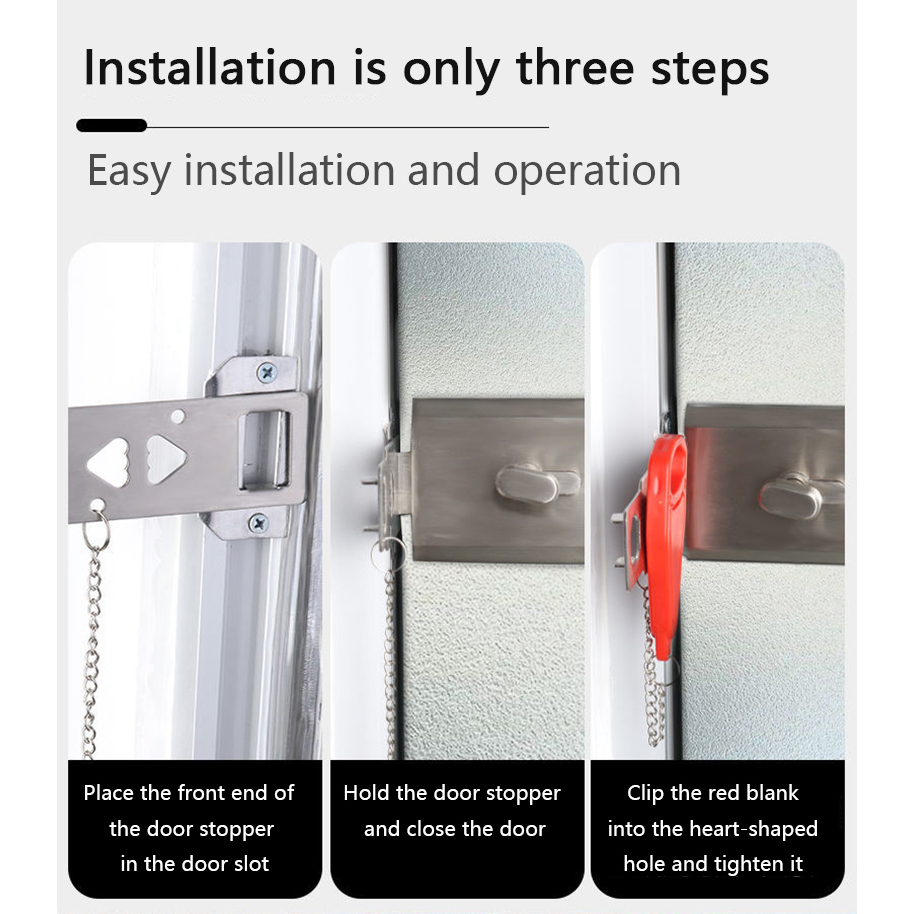 Installation is only three steps

Easy installation and operation

Place the front end of the door stopper in the door slot

Hold the door stopper and close the door

Clip the red blank into the heart-shaped hole and tighten it