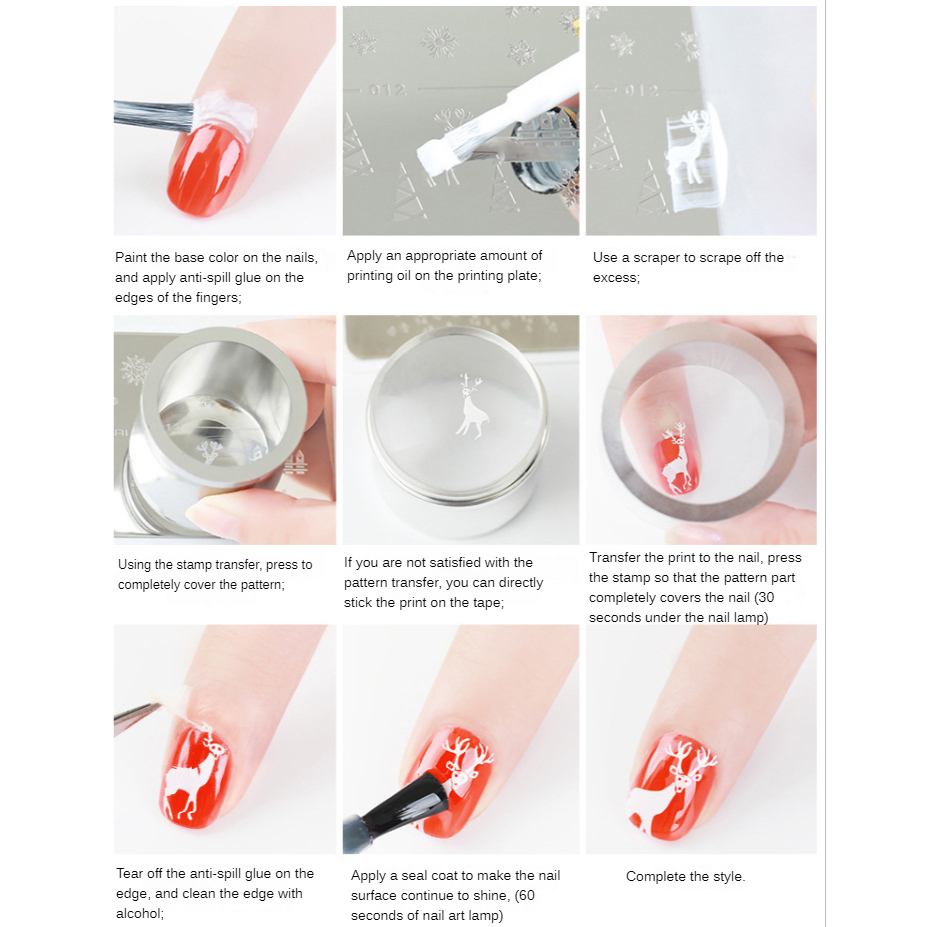 012

012

Paint the base color on the nails, and apply anti-spill glue on the edges of the fingers;

Apply an appropriate amount of printing oil on the printing plate;

Use a scraper to scrape off the excess;

Using the stamp transfer, press to completely cover the pattern;

If you are not satisfied with the pattern transfer, you can directly stick the print on the tape;

Transfer the print to the nail, press the stamp so that the pattern part completely covers the nail (30 seconds under the nail lamp)

Tear off the anti-spill glue on the edge, and clean the edge with alcohol;

Apply a seal coat to make the nail surface continue to shine, (60 seconds of nail art lamp)

Complete the style.