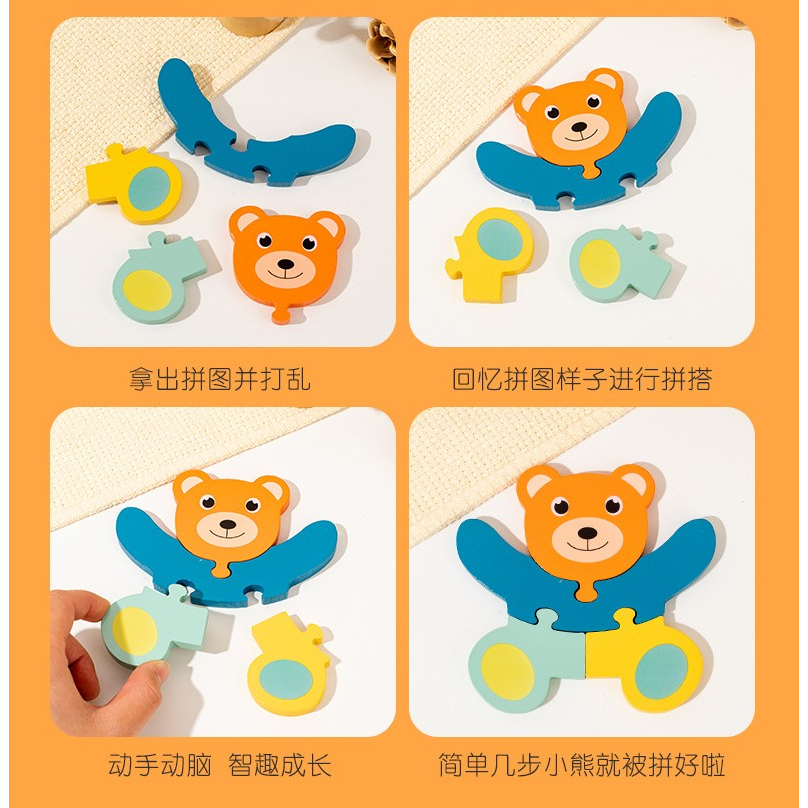 拿出拼图并打乱

回忆拼图样子进行拼搭

动手动脑 智趣成长

简单几步小熊就被拼好啦