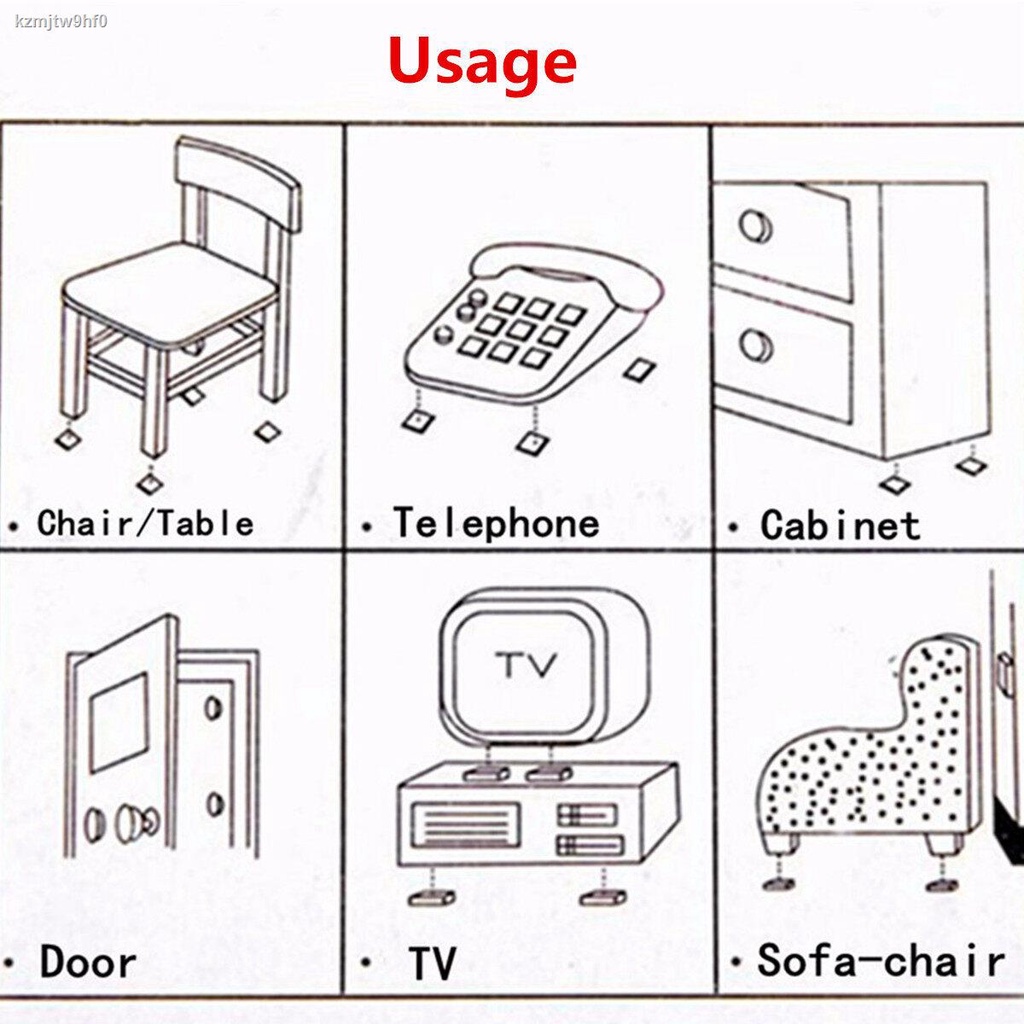 kzmjtw9hf0

Usage

· Chair/Table

· Telephone

· Cabinet

· Door

TV

· TV

· Sofa-chair