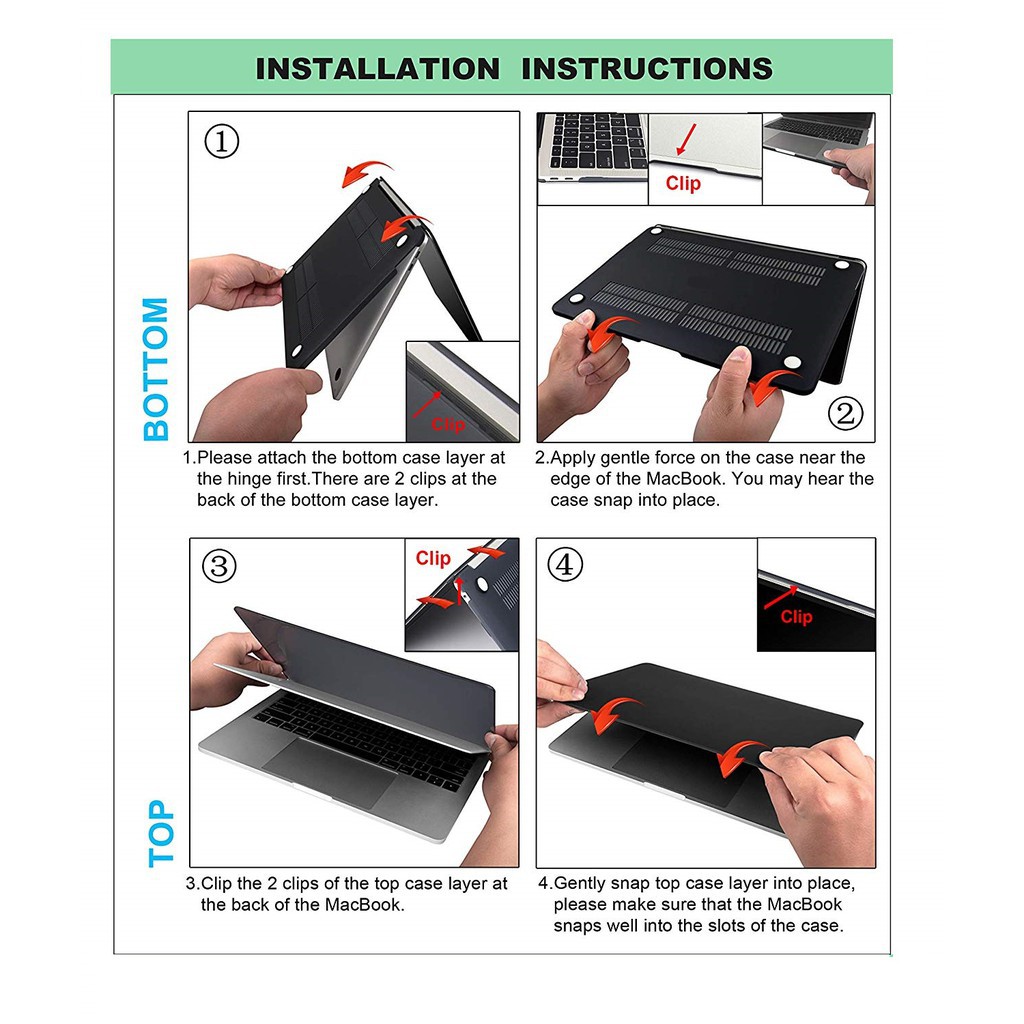 INSTALLATION INSTRUCTIONS

BOTTOM

①

Clip

1.Please attach the bottom case layer at the hinge first.There are 2 clips at the back of the bottom case layer.

Clip

②

2.Apply gentle force on the case near the edge of the MacBook. You may hear the case snap into place.

TOP

③

Clip

3.Clip the 2 clips of the top case layer at the back of the MacBook.

④

Clip

4.Gently snap top case layer into place, please make sure that the MacBook snaps well into the slots of the case.