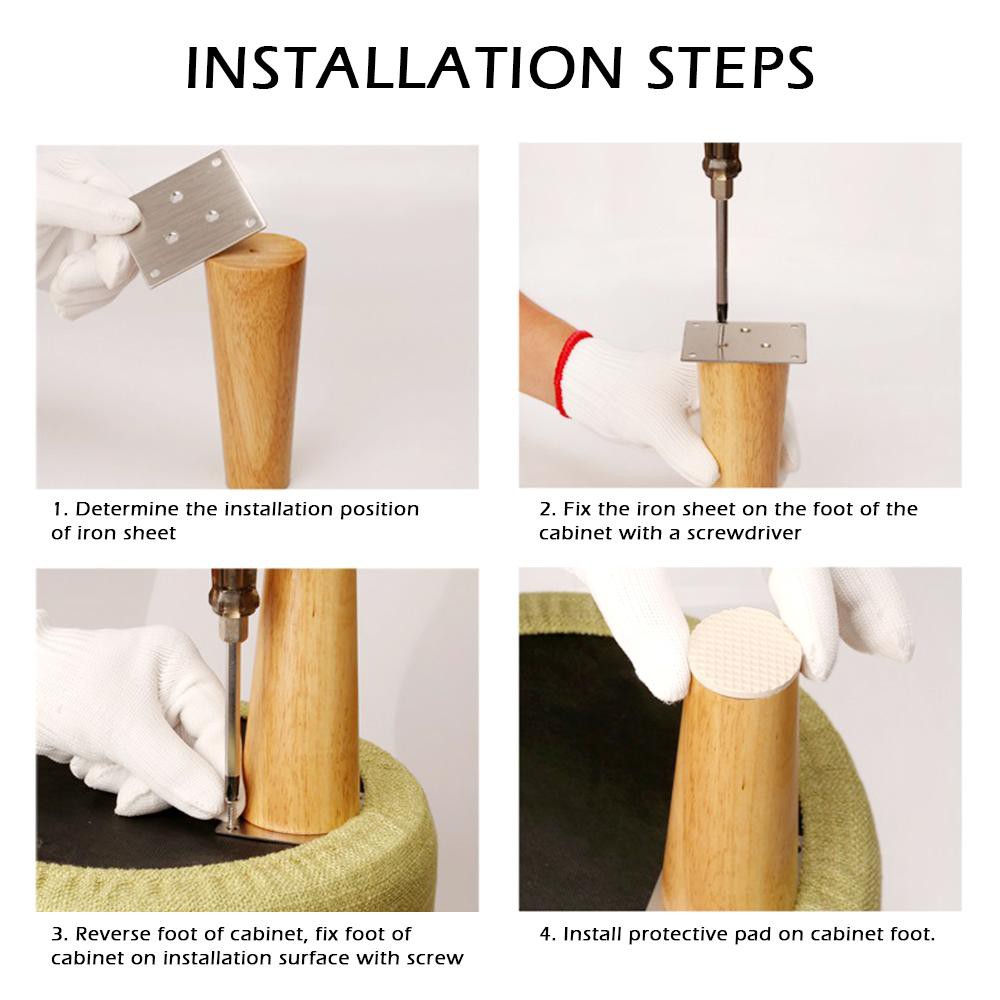 INSTALLATION STEPS

1. Determine the installation position of iron sheet

2. Fix the iron sheet on the foot of the cabinet with a screwdriver

3. Reverse foot of cabinet, fix foot of cabinet on installation surface with screw

4. Install protective pad on cabinet foot.