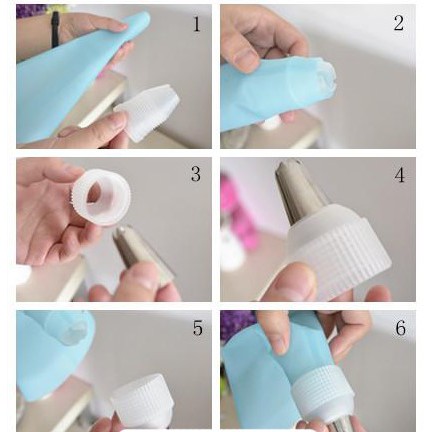 1

2

3

4

5

6