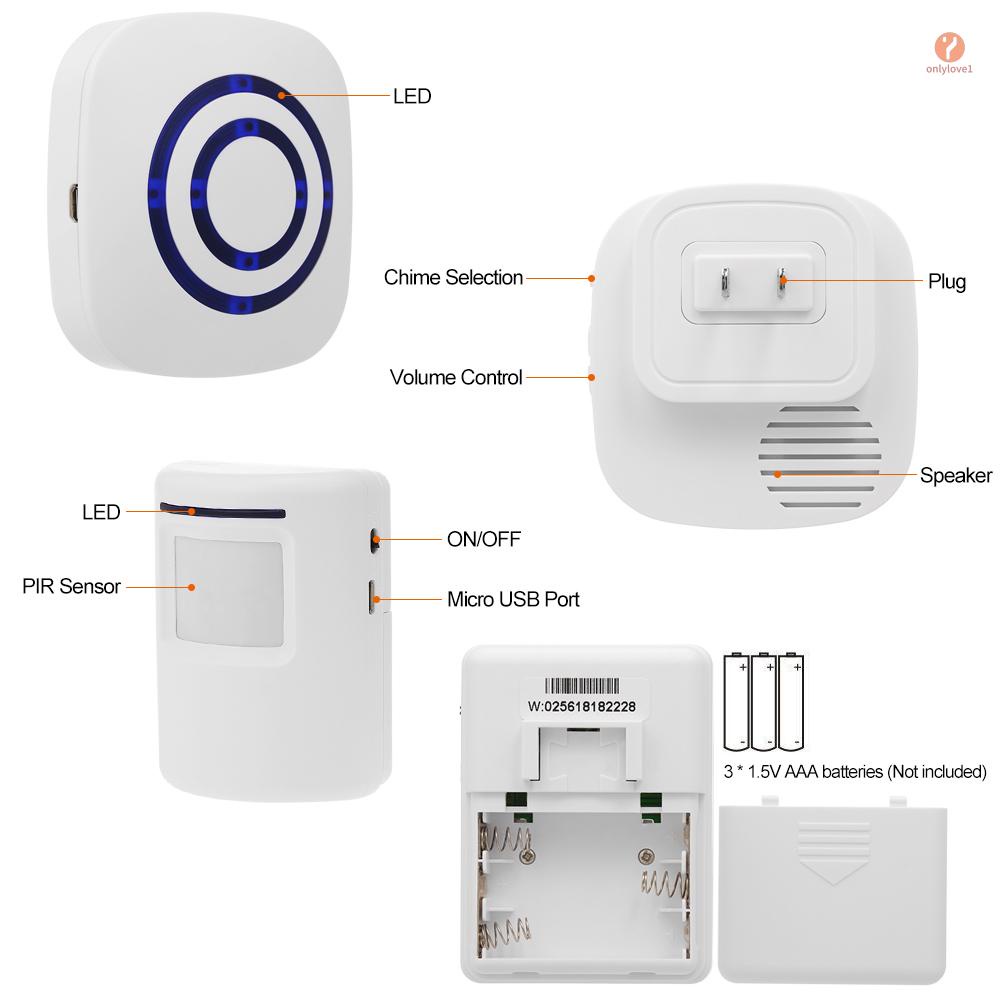 onlylove1

LED

Chime Selection

Plug

Volume Control

Speaker

LED

ON/OFF

PIR Sensor

Micro USB Port

W:025618182228

3 * 1.5V AAA batteries (Not included)