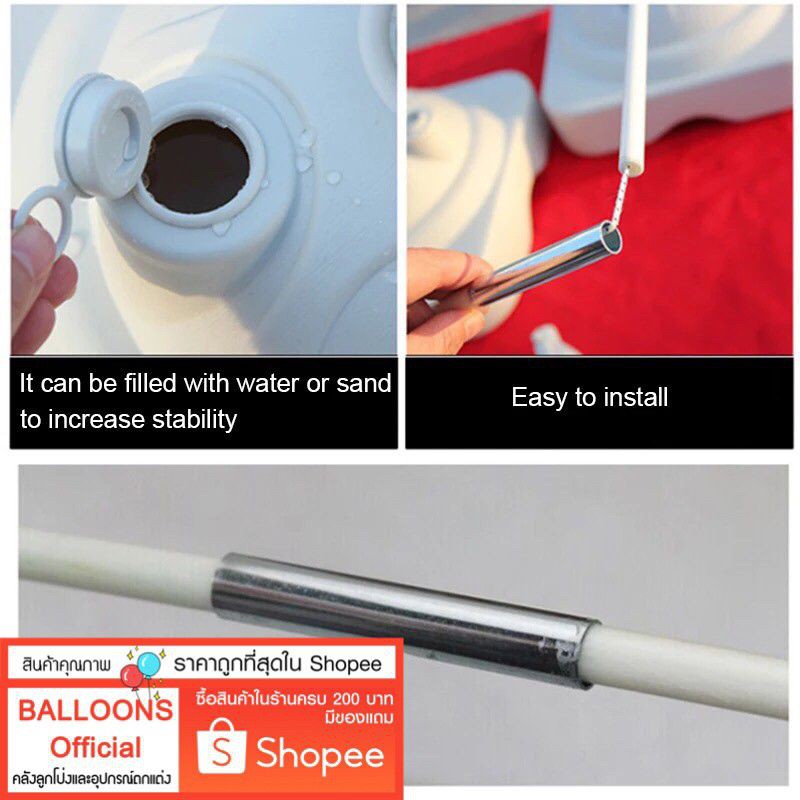 It can be filled with water or sand to increase stability

Easy to install

สินค้าคุณภาพ

ราคาถูกที่สุดใน Shopee

BALLOONS Official

คลังลูกโป่งและอุปกรณ์ตกแต่ง

ซื้อสินค้าในร้านครบ 200 บาท มีของแถม

S Shopee