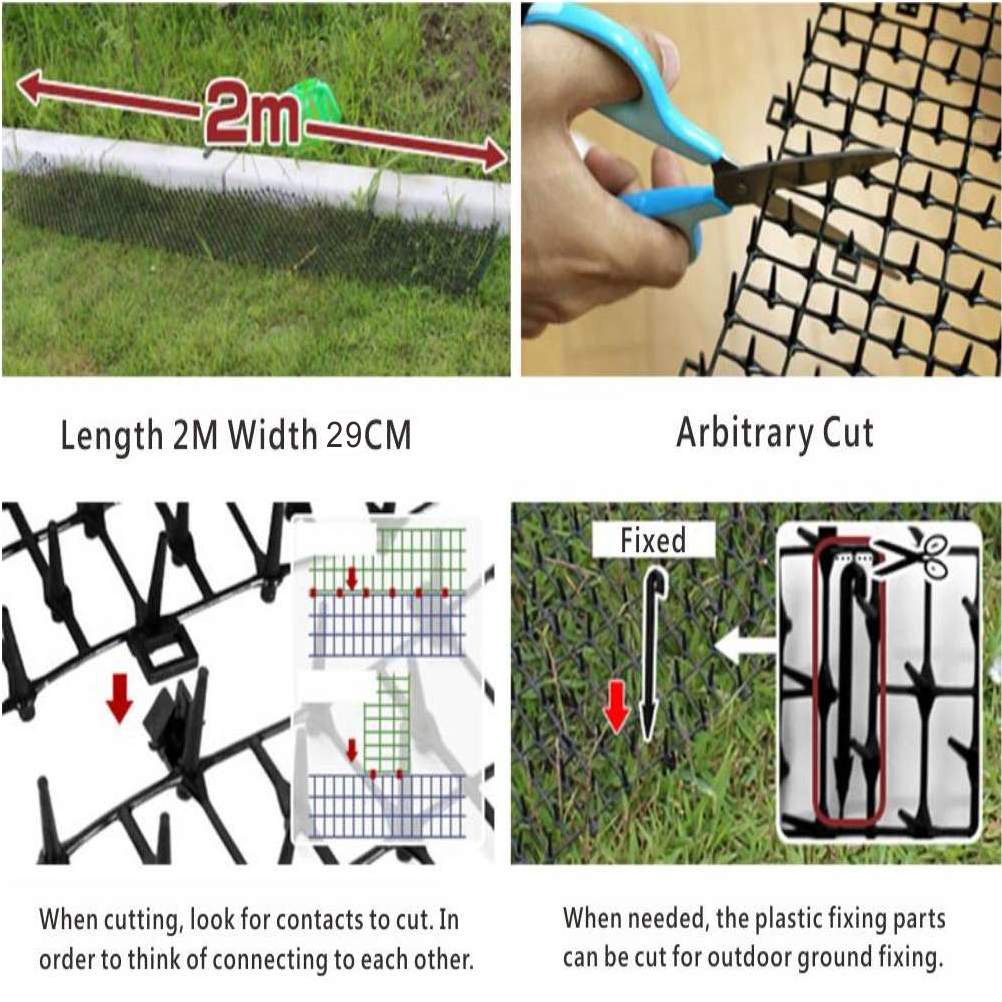 2m

Length 2M Width 29CM

Arbitrary Cut

Fixed

When cutting, look for contacts to cut. In order to think of connecting to each other.

When needed, the plastic fixing parts can be cut for outdoor ground fixing.