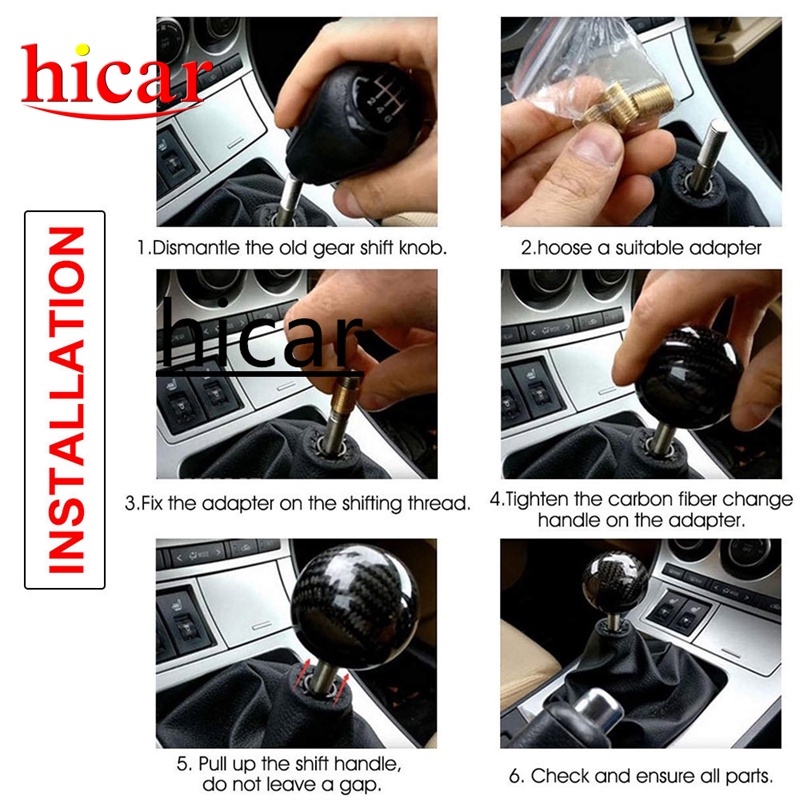 hicar

INSTALLATION

1.Dismantle the old gear shift knob.

2.hoose a suitable adapter

hicar

3.Fix the adapter on the shifting thread.

4.Tighten the carbon fiber change handle on the adapter.

5. Pull up the shift handle, do not leave a gap.

6. Check and ensure all parts.