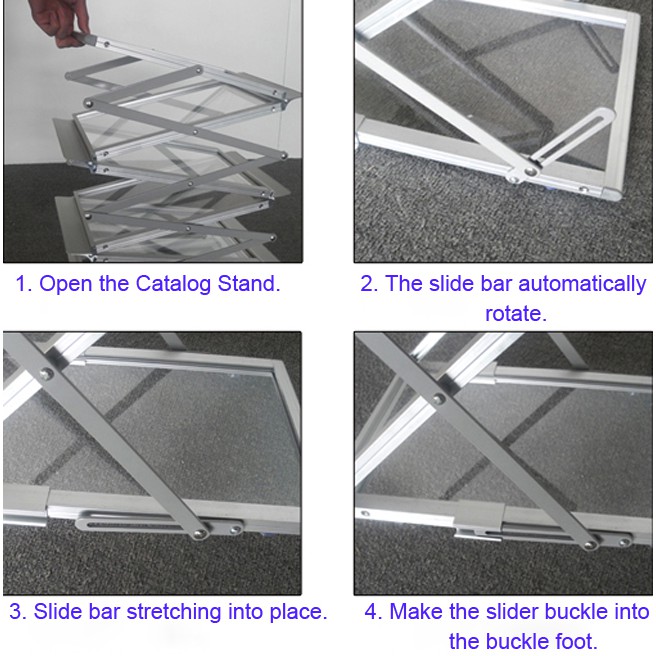 1. Open the Catalog Stand.

2. The slide bar automatically rotate.

3. Slide bar stretching into place.

4. Make the slider buckle into the buckle foot.