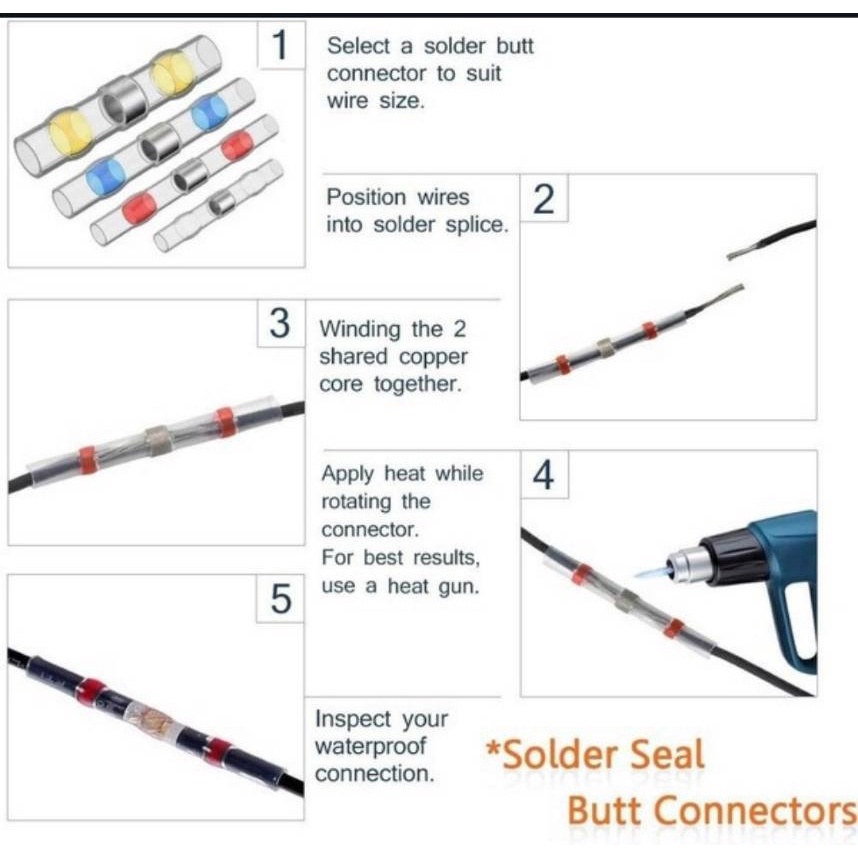 1

Select a solder butt connector to suit wire size.

Position wires into solder splice.

2

3

Winding the 2 shared copper core together.

Apply heat while rotating the connector.
For best results, use a heat gun.

4

5

Inspect your waterproof connection.

*Solder Seal
Butt Connectors