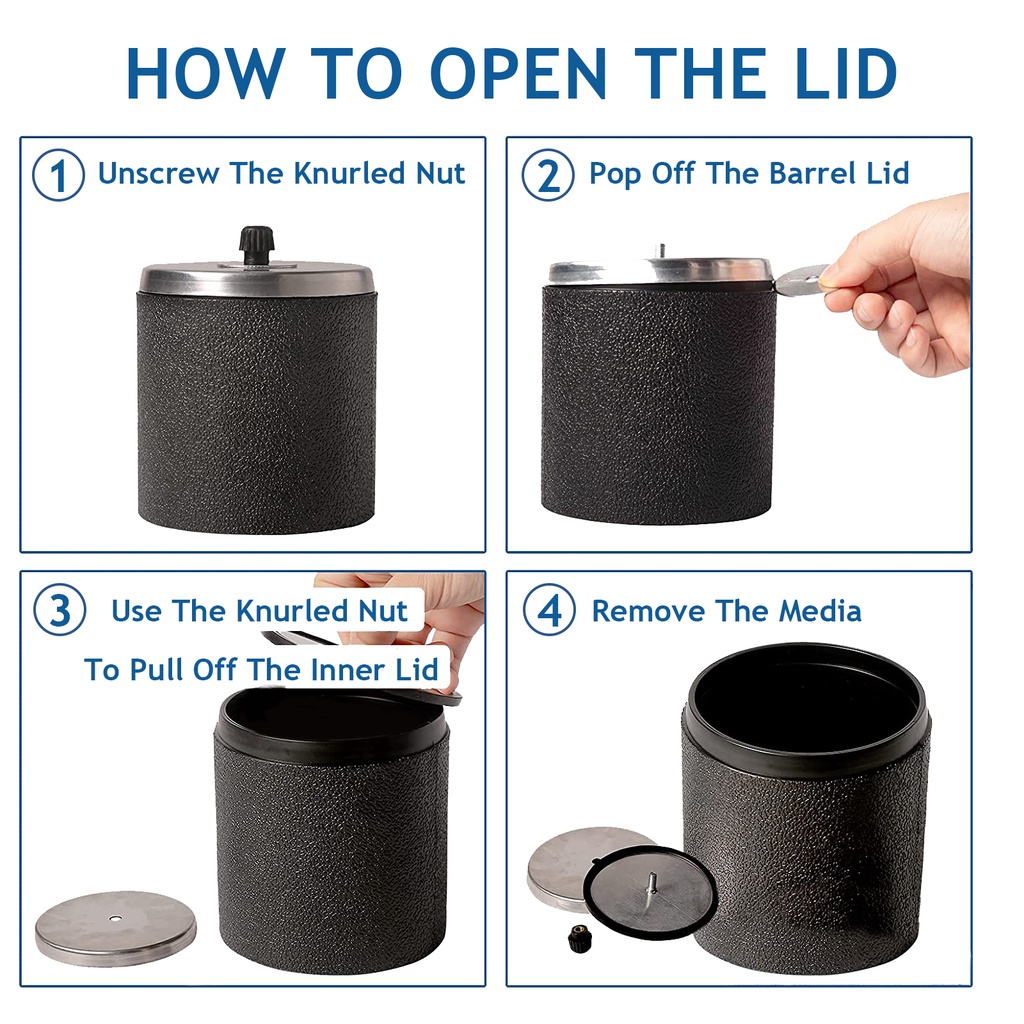 HOW TO OPEN THE LID

1 Unscrew The Knurled Nut

2 Pop Off The Barrel Lid

3 Use The Knurled Nut To Pull Off The Inner Lid

4 Remove The Media