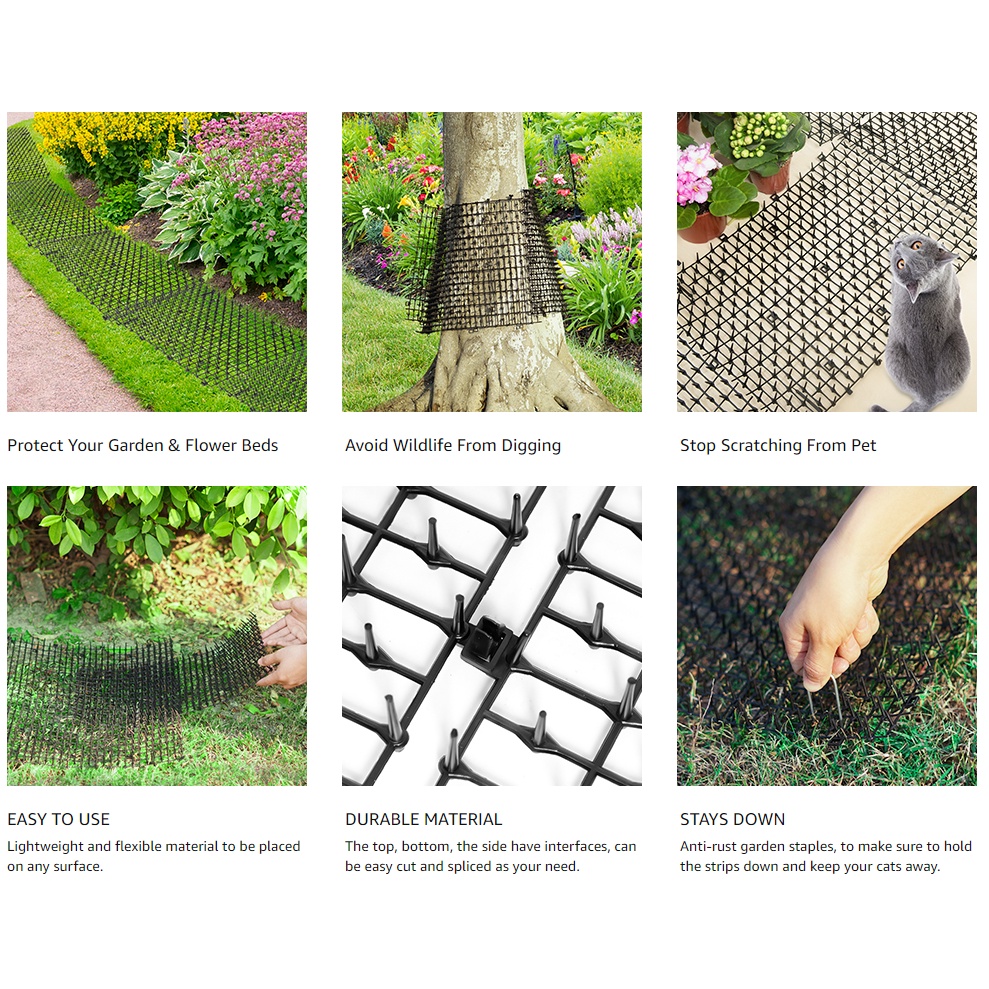 Protect Your Garden & Flower Beds

Avoid Wildlife From Digging

Stop Scratching From Pet

EASY TO USE

Lightweight and flexible material to be placed on any surface.

DURABLE MATERIAL

The top, bottom, the side have interfaces, can be easy cut and spliced as your need.

STAYS DOWN

Anti-rust garden staples, to make sure to hold the strips down and keep your cats away.