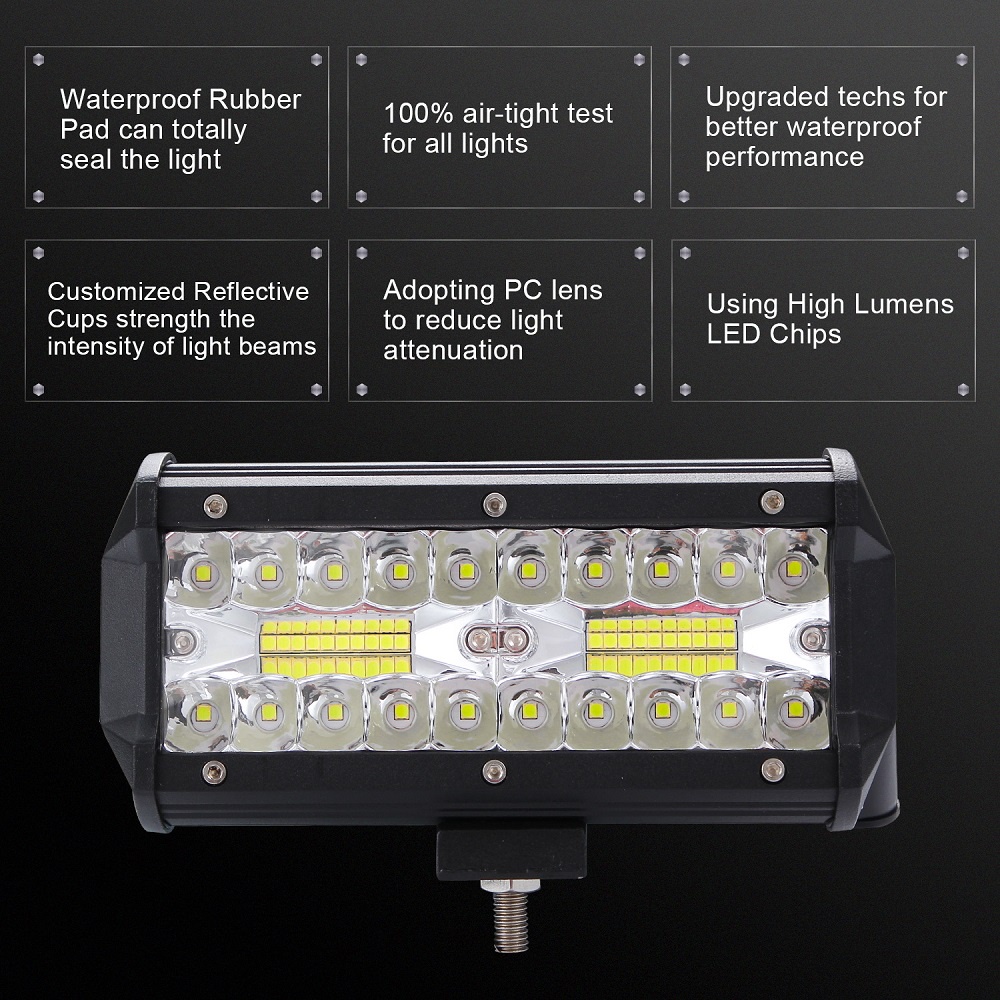 Waterproof Rubber Pad can totally seal the light

100% air-tight test for all lights

Upgraded techs for better waterproof performance

Customized Reflective Cups strength the intensity of light beams

Adopting PC lens to reduce light attenuation

Using High Lumens LED Chips