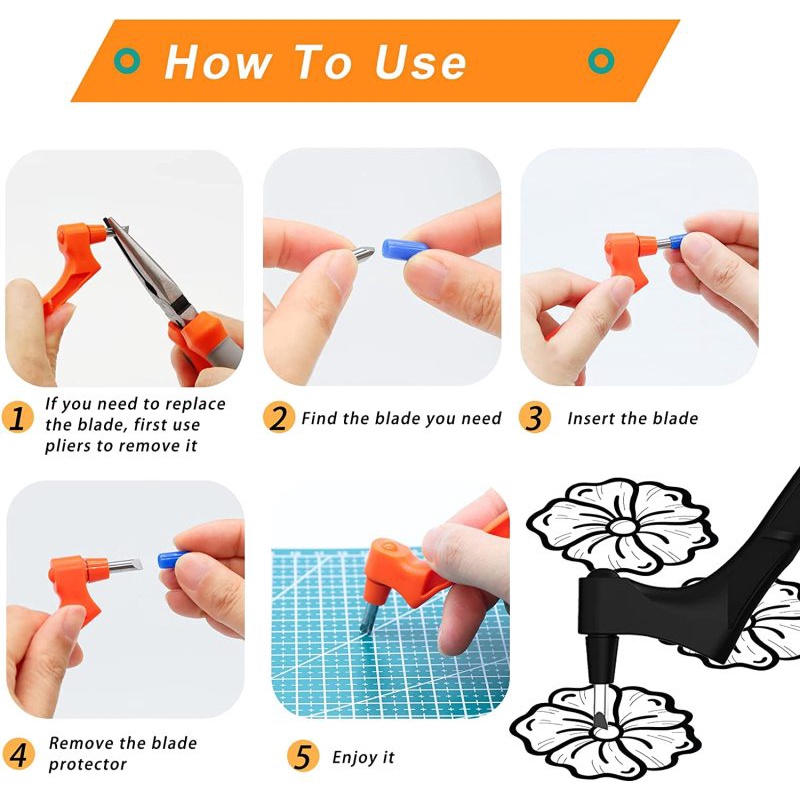 How To Use

1 If you need to replace the blade, first use pliers to remove it

2 Find the blade you need

3 Insert the blade

4 Remove the blade protector

5 Enjoy it