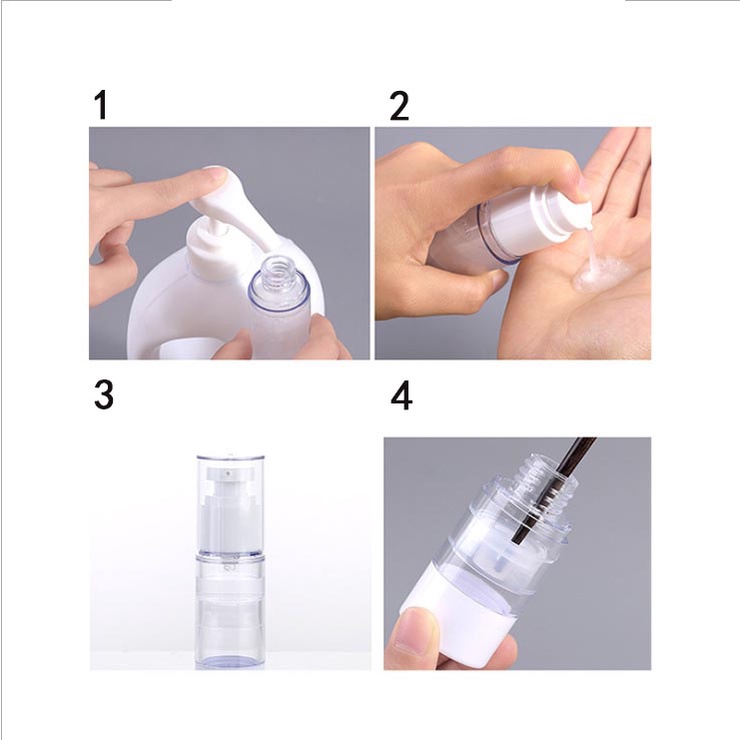 1

2

3

4